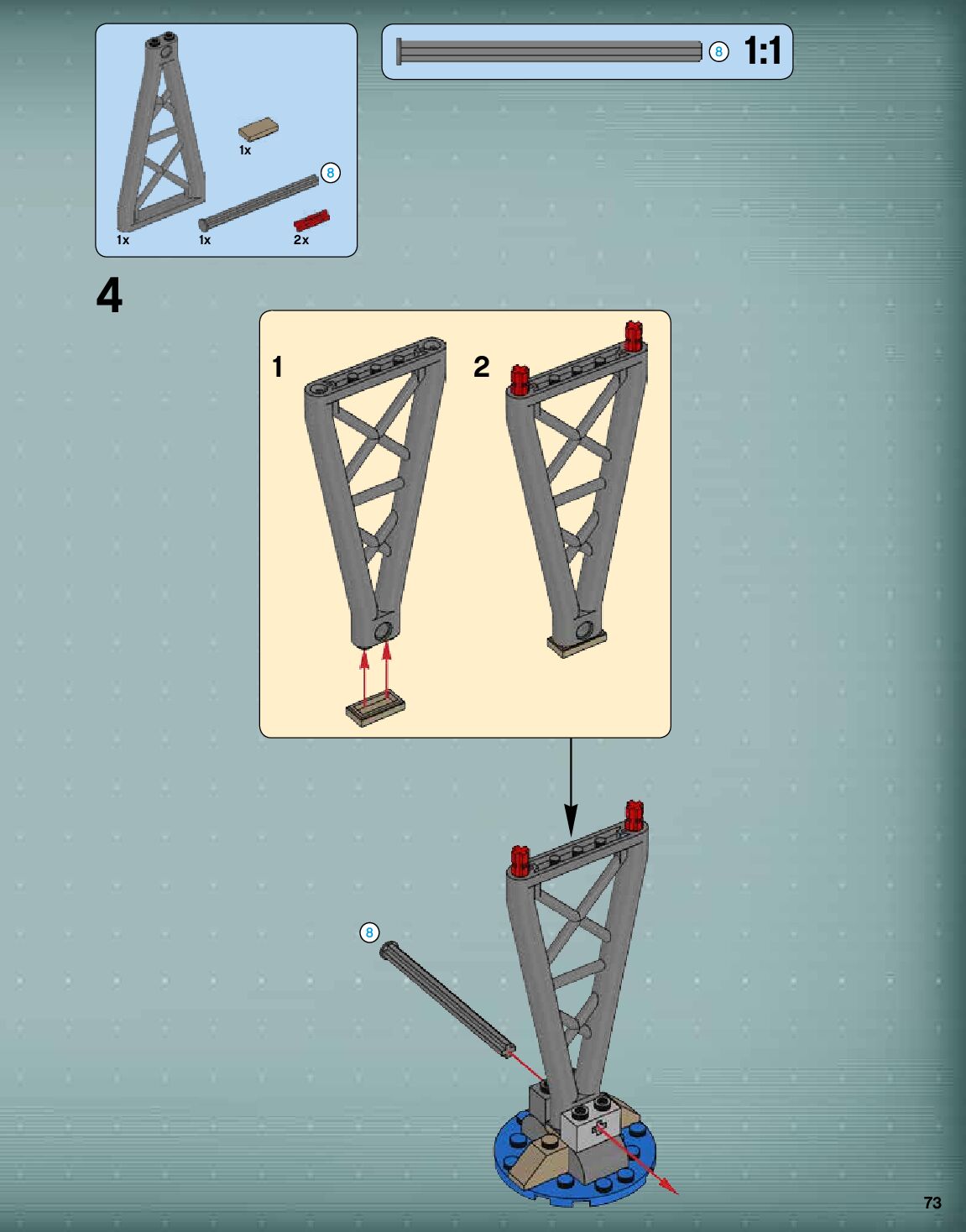 1x
8
1x 1x 2x

8 1:1

4

1 2

8

73