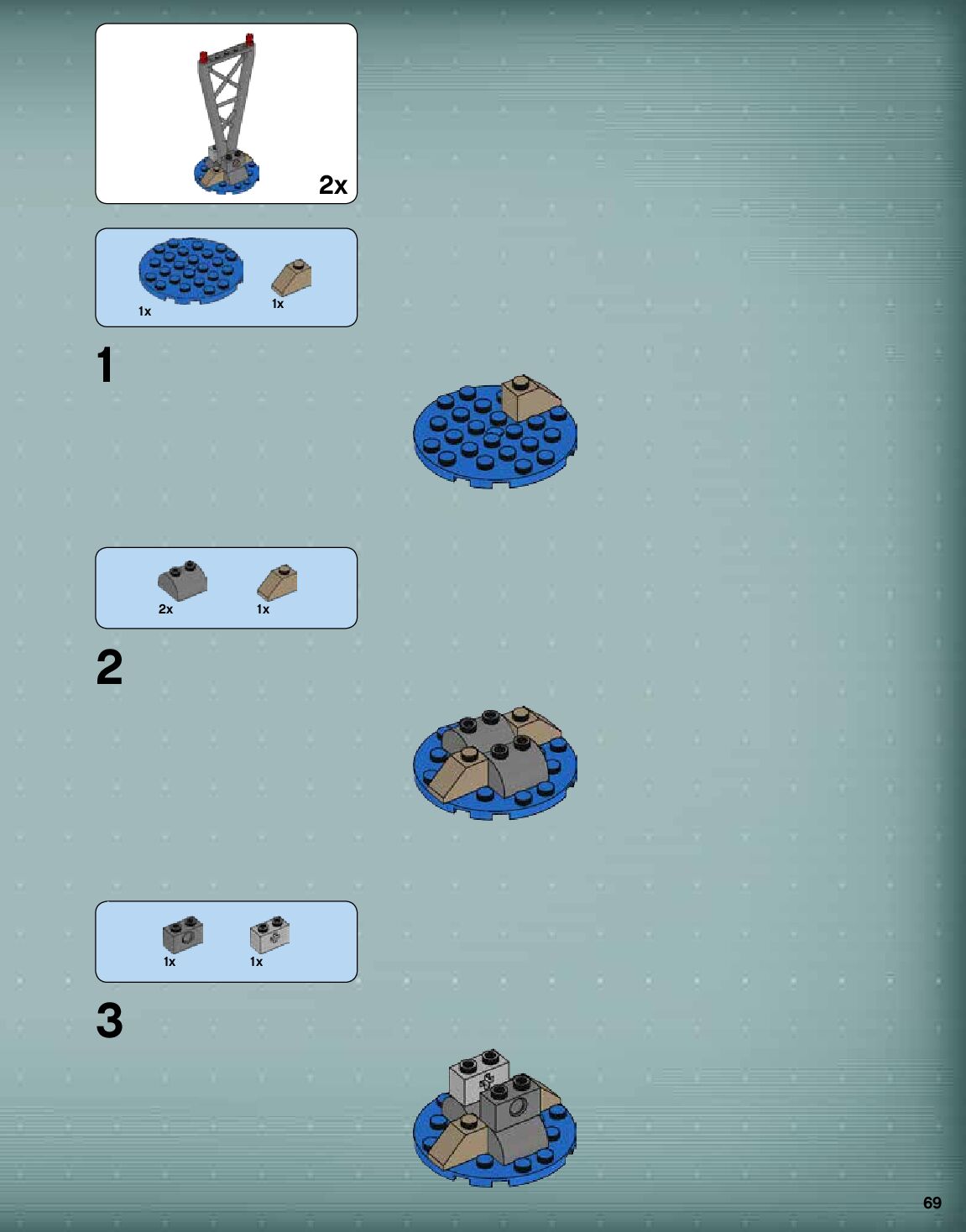 2x

1x
1x

1

2x
1x

2

1x
1x

3

69