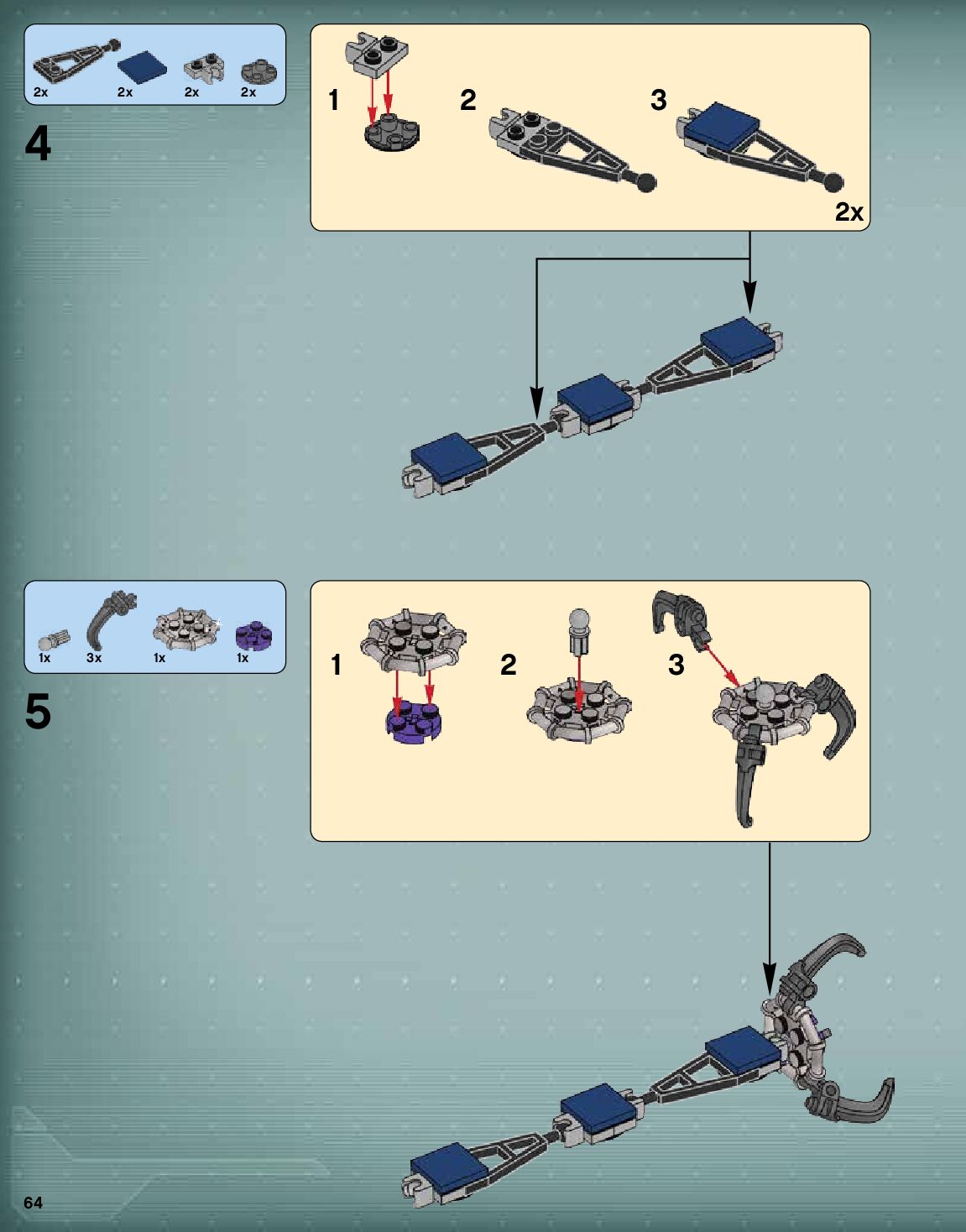 2x 2x 2x 2x

4

1 2 3

2x

1x 3x 1x 1x

5

1 2 3

64