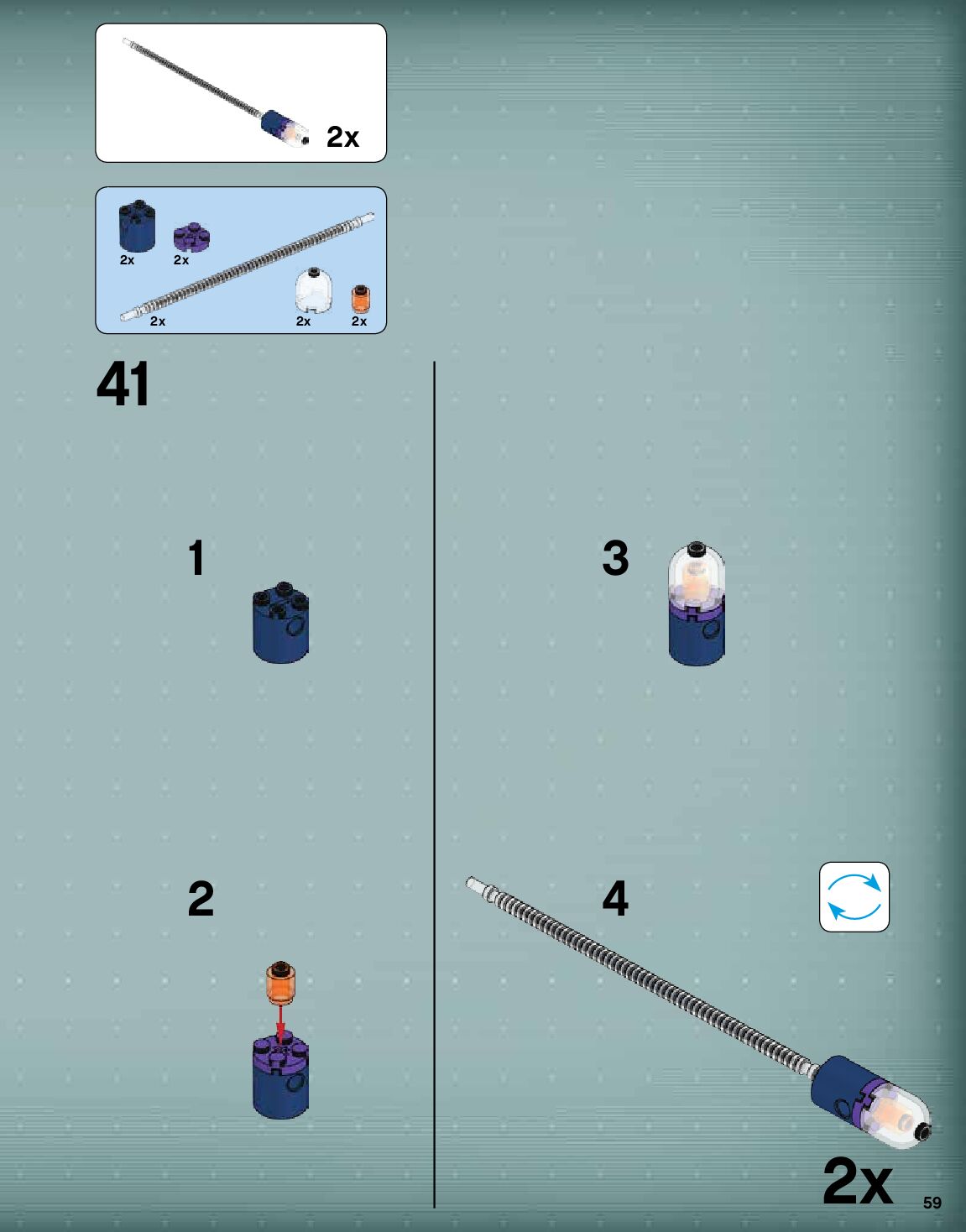 2x

2x
2x
2x
2x
2x

41

1

2

3

4

2x

59