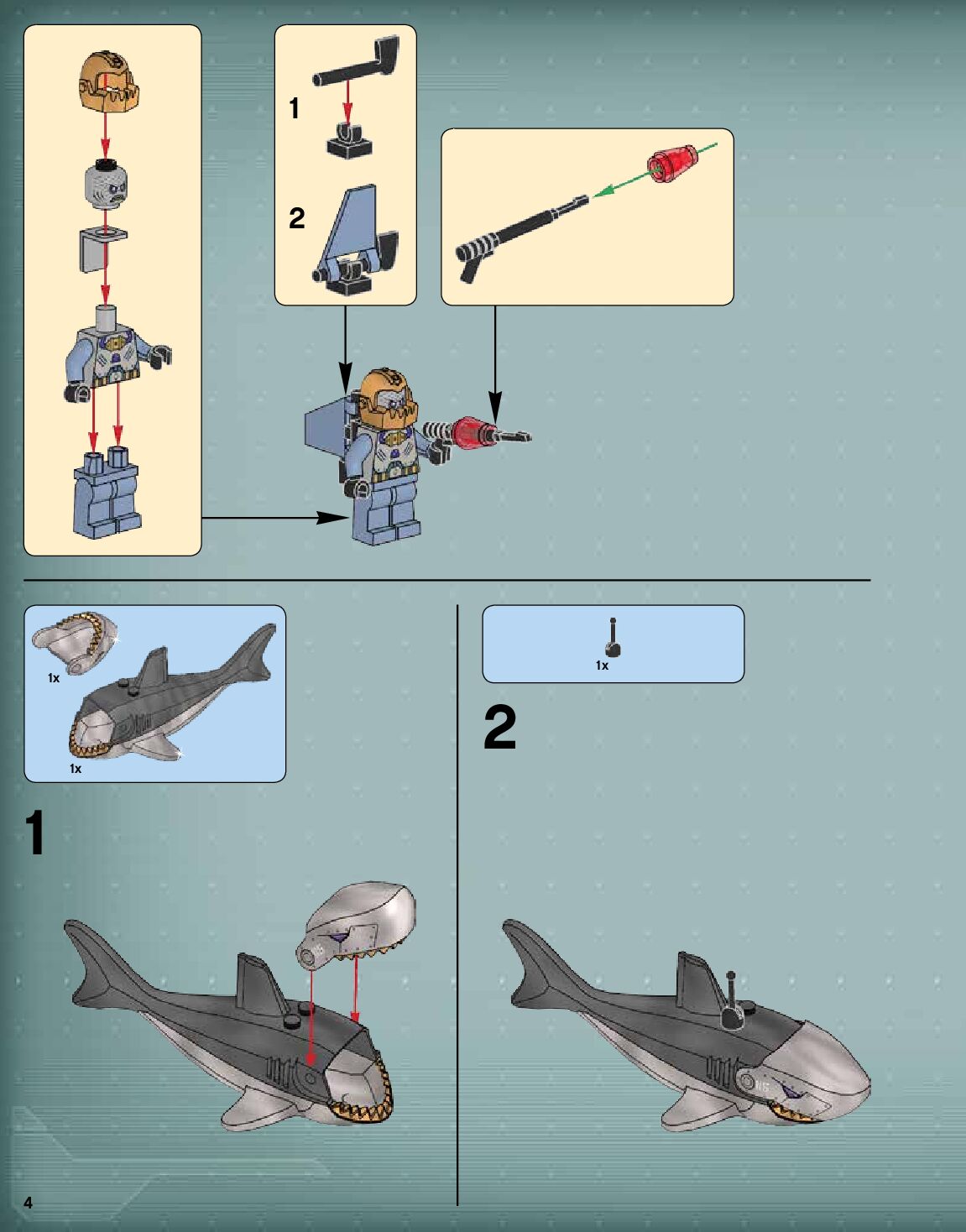 1

2

1x

1x

1

1x

2

4