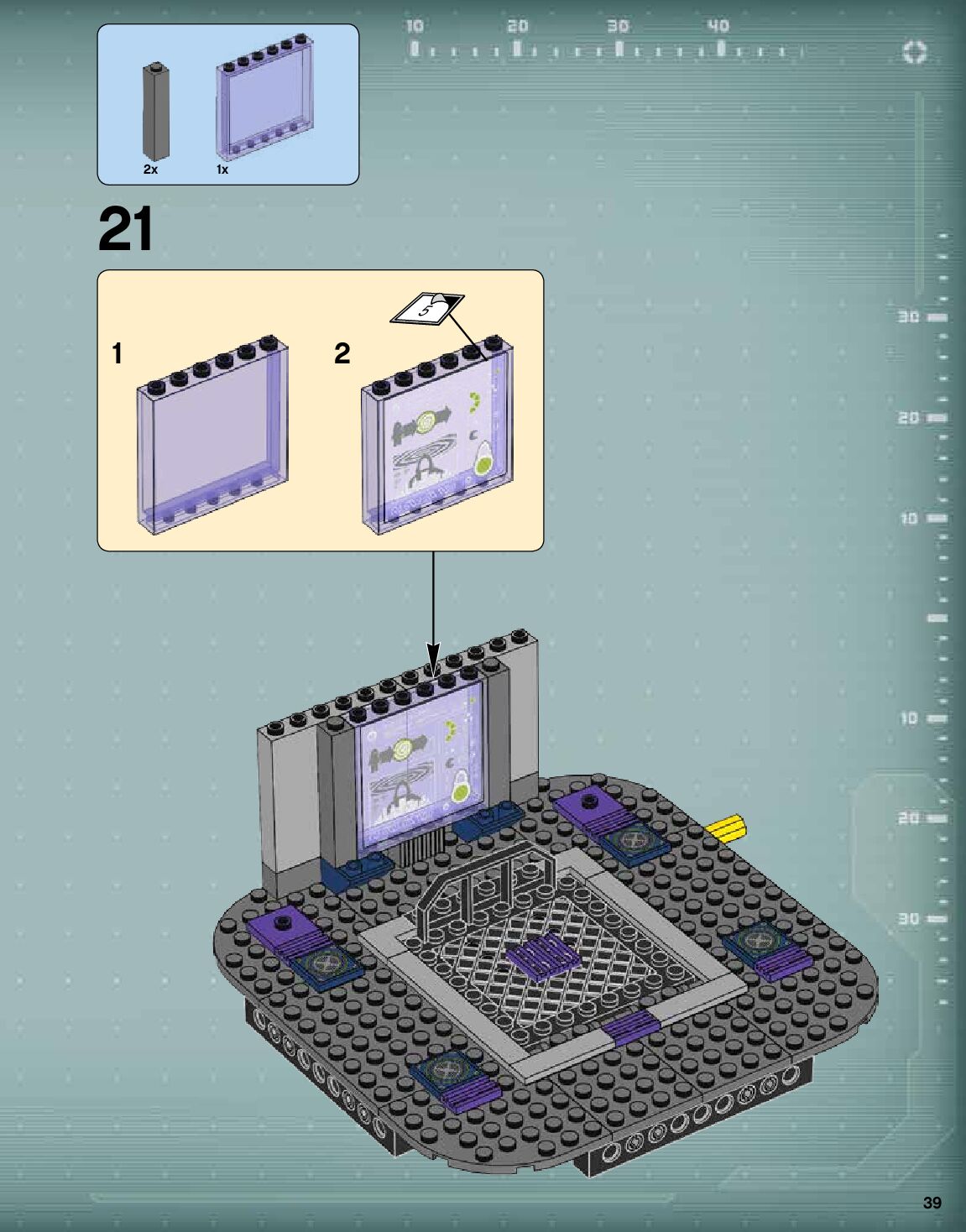 10 20 30 40

2x 1x

21

1

2

5

30
20
10
10
20
30

39