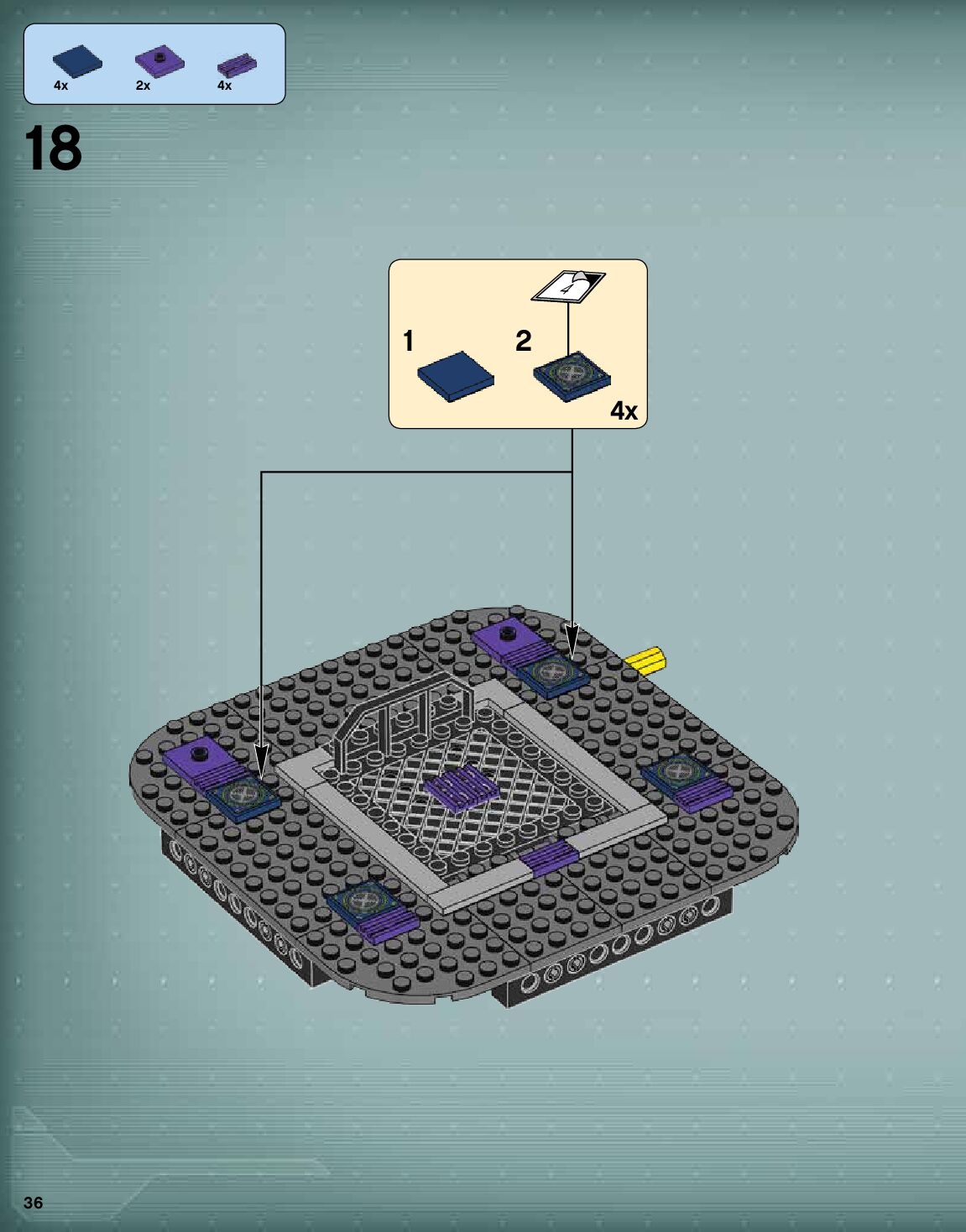 4x
2x
4x

18

4

1

2

4x

36