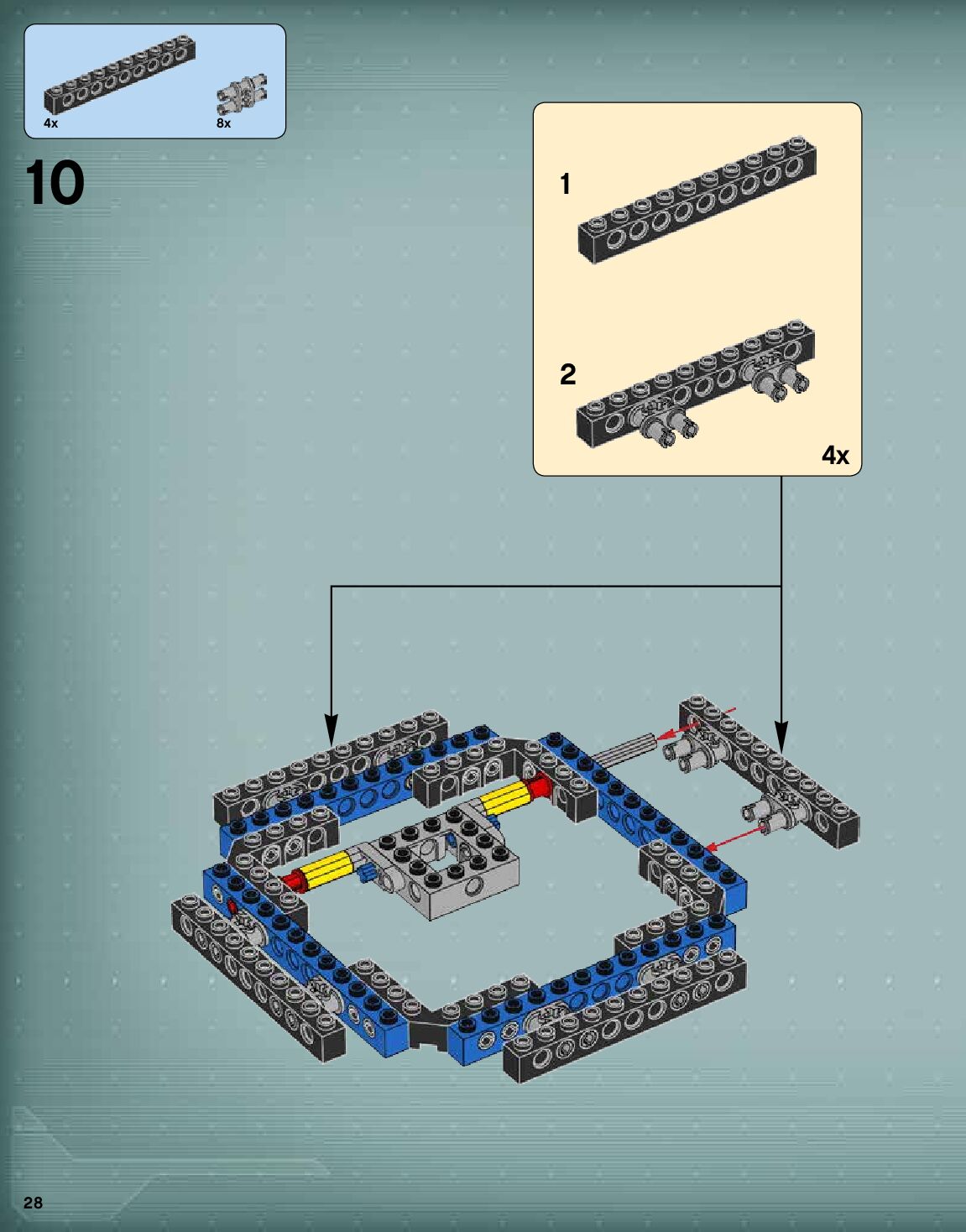 4x
8x

10

1

2

4x

28