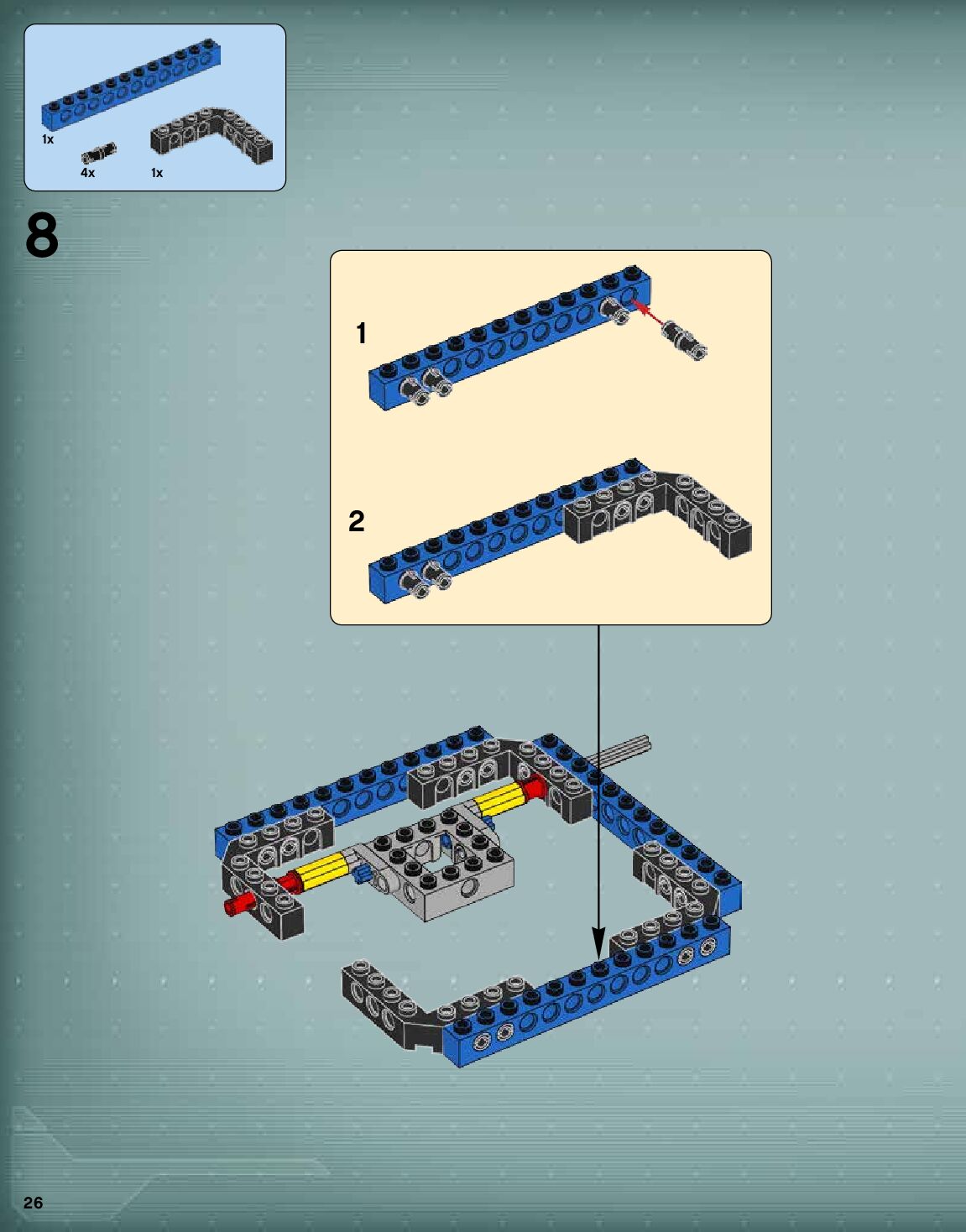 1x
4x
1x

8

1

2

26