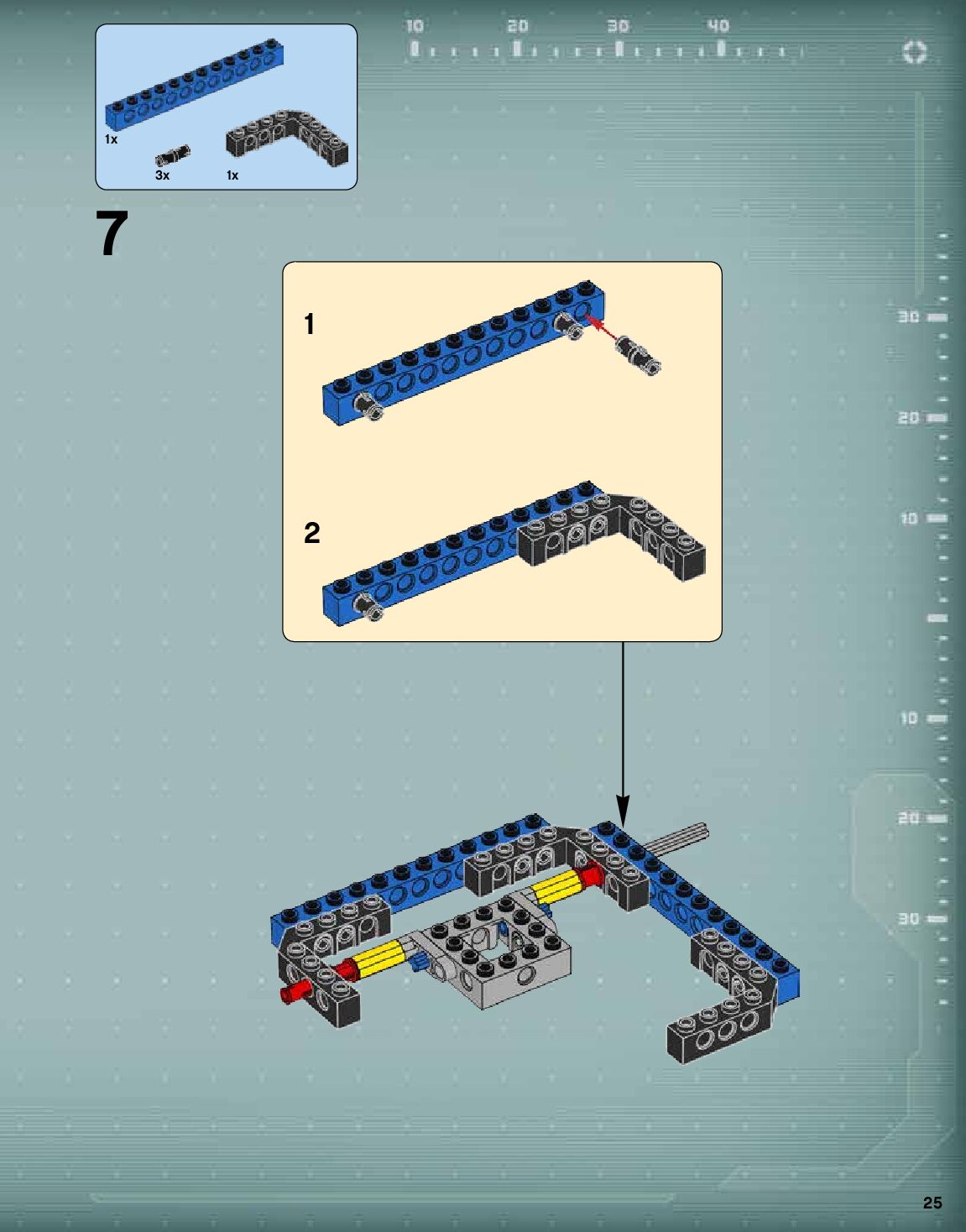 10 20 30 40

1x

3x

1x

7

1

2

30

20

10

10

20

30

25