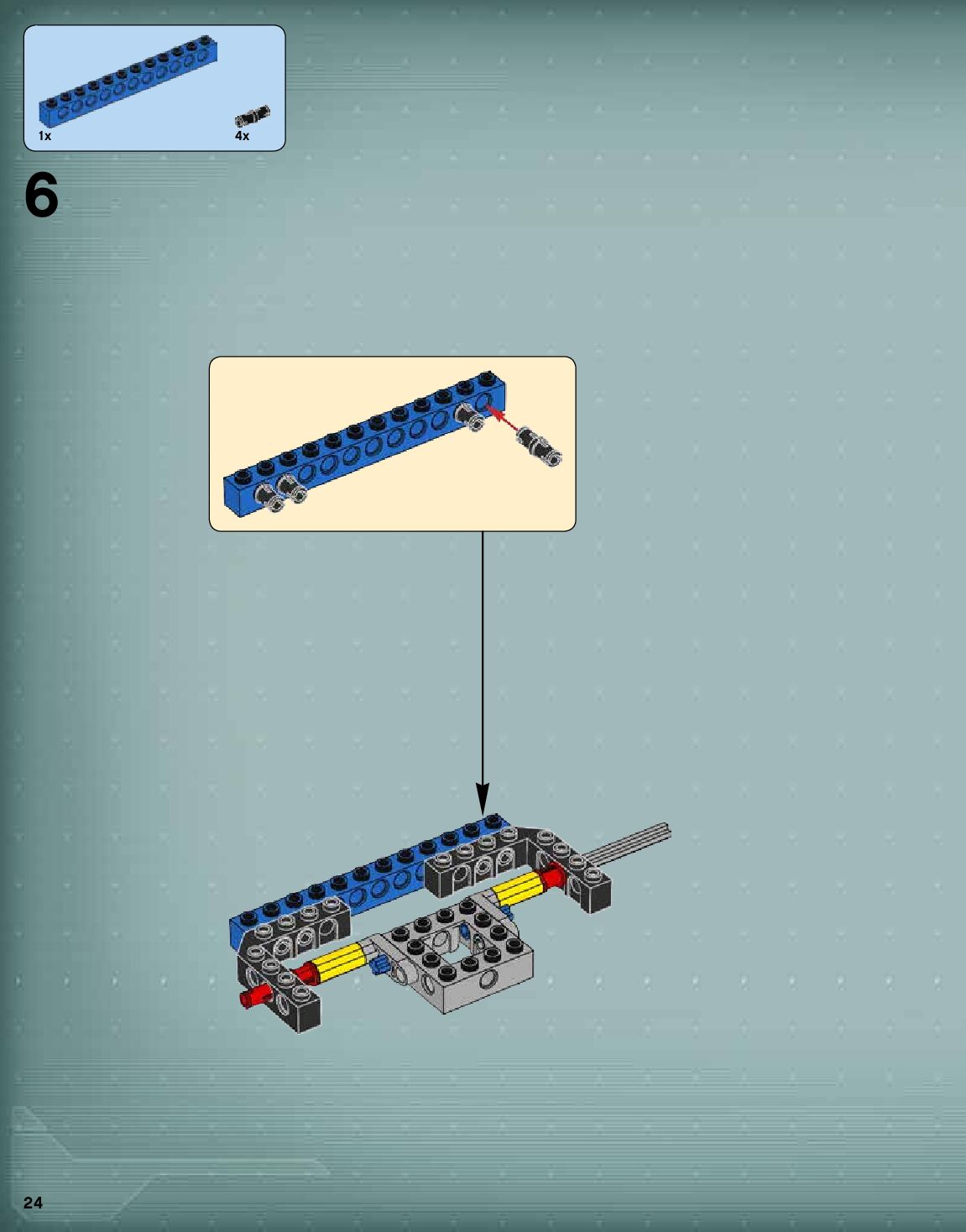 1x
4x

6

24