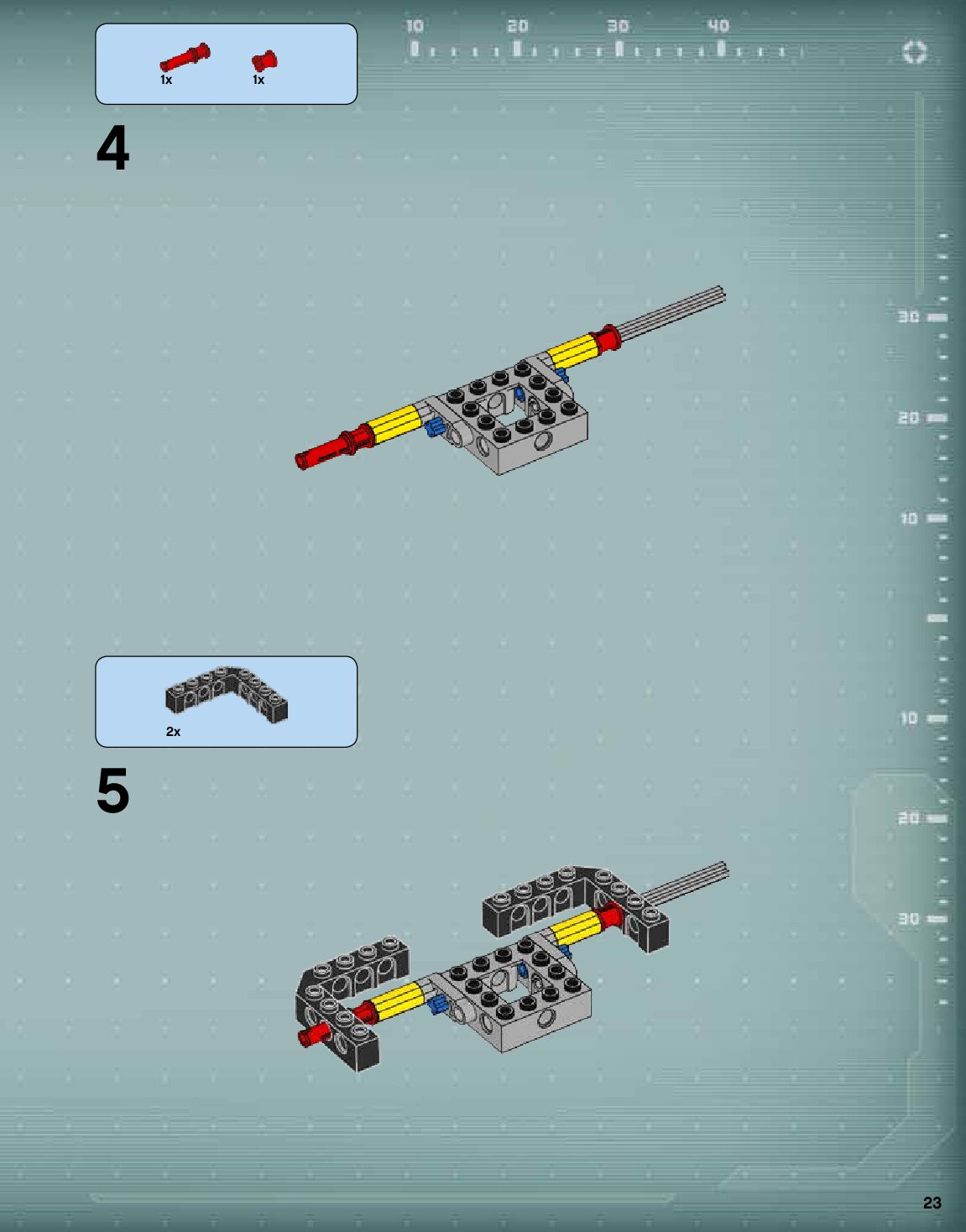 10 20 30 40

1x 1x

4

30
20
10
10
20
30

2x

5

23