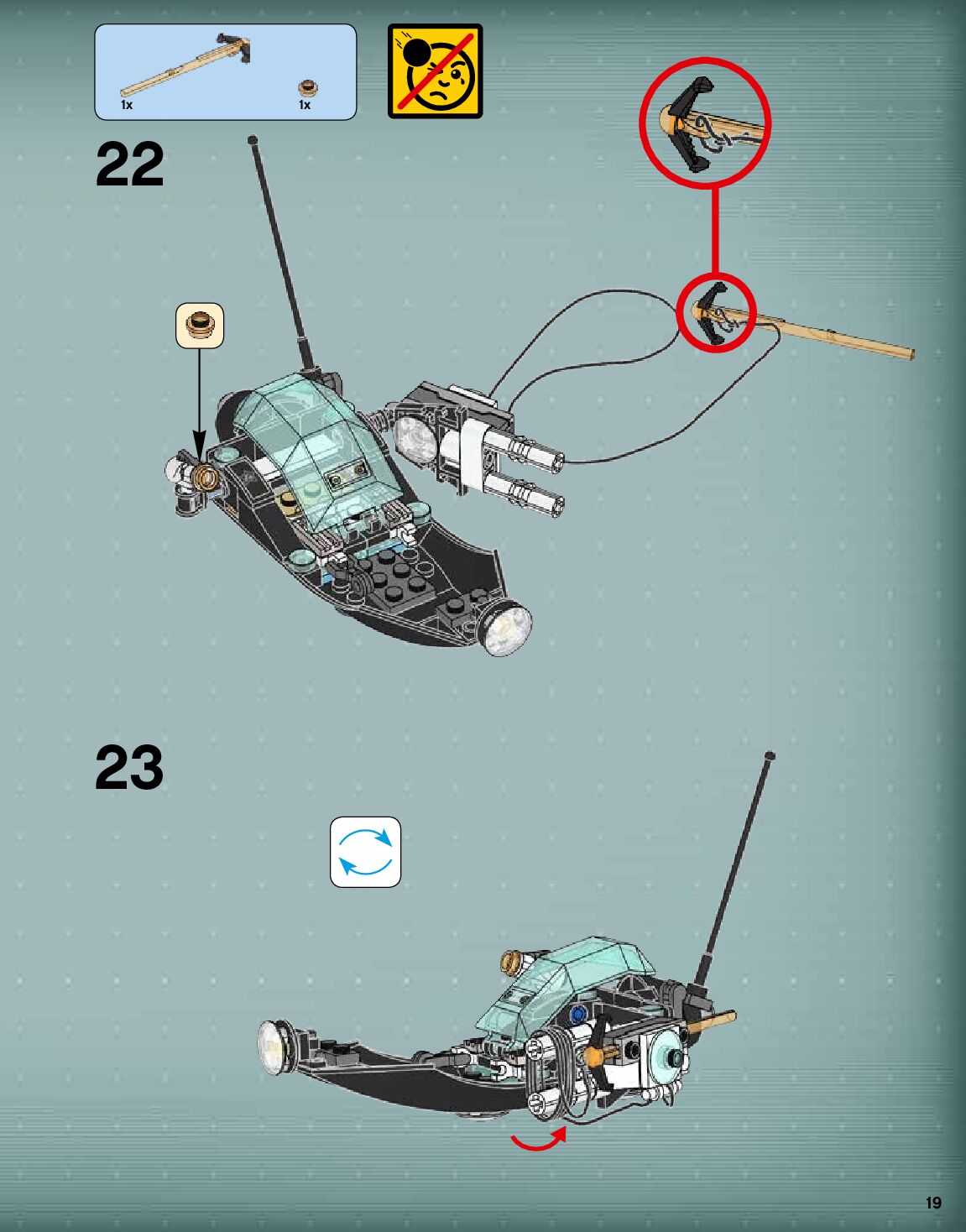 1x
1x
22
23
19