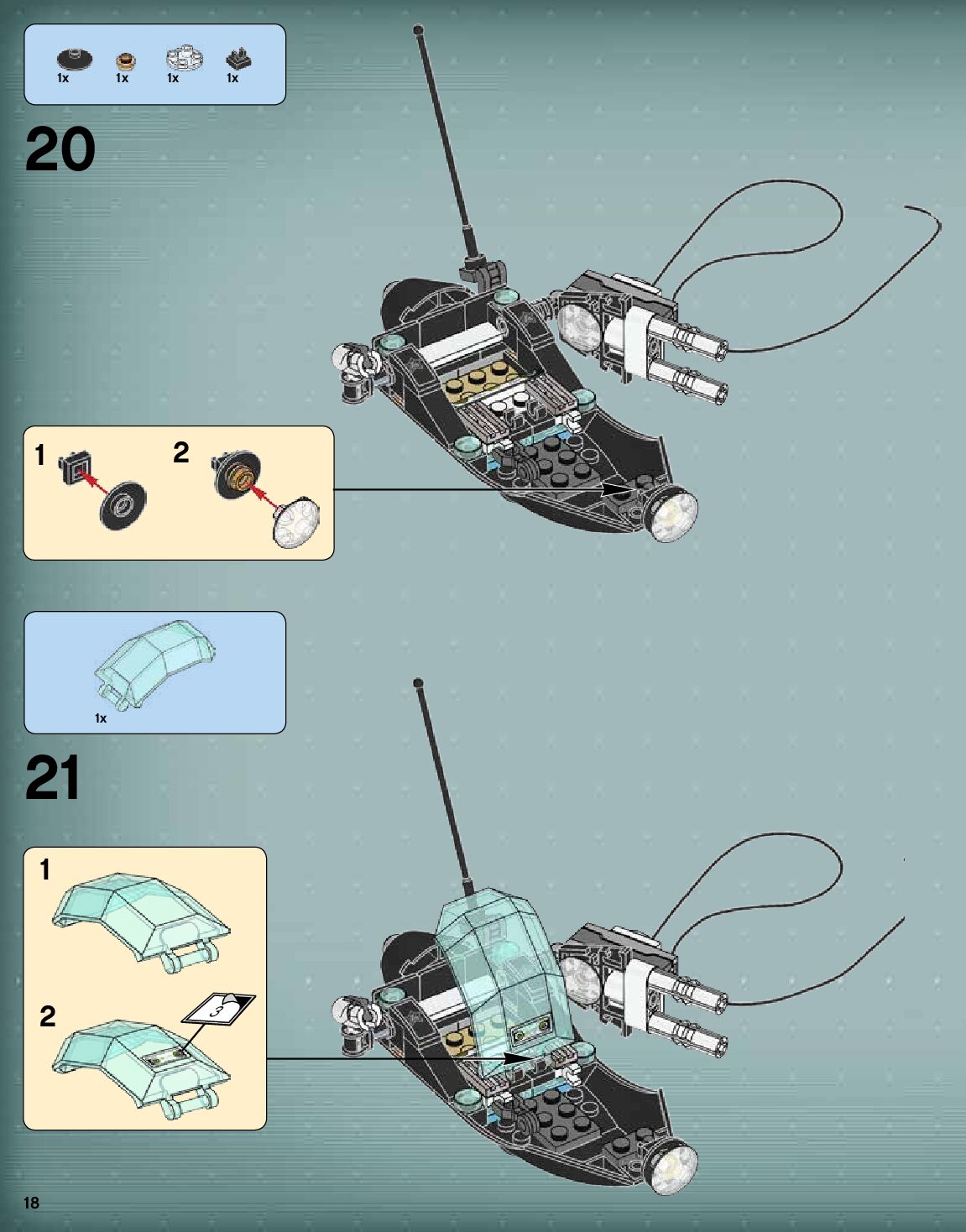 1x 1x 1x 1x

20

1 2

1x

21

1

2

3

18