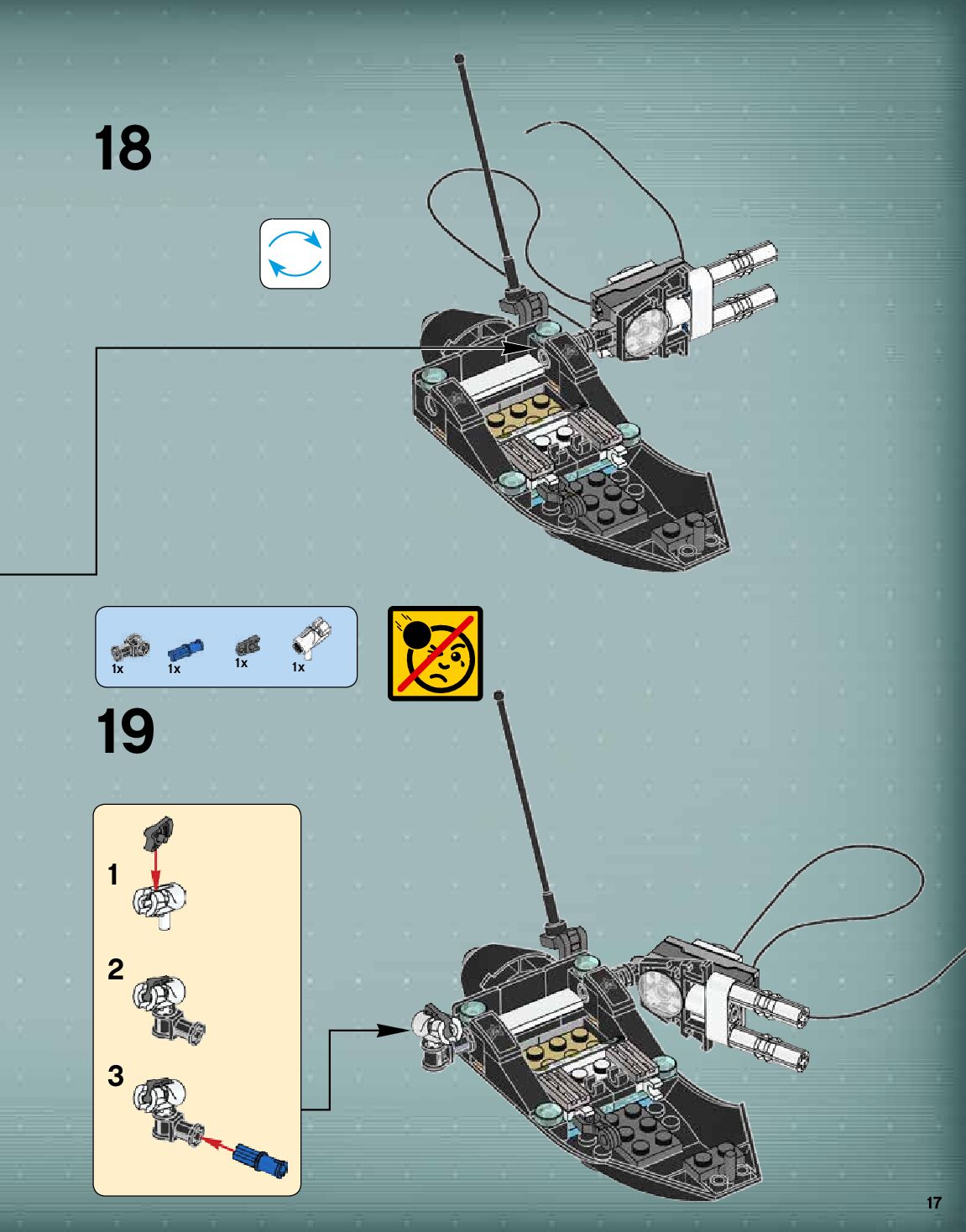 18

1x 1x 1x 1x

19

1

2

3

17