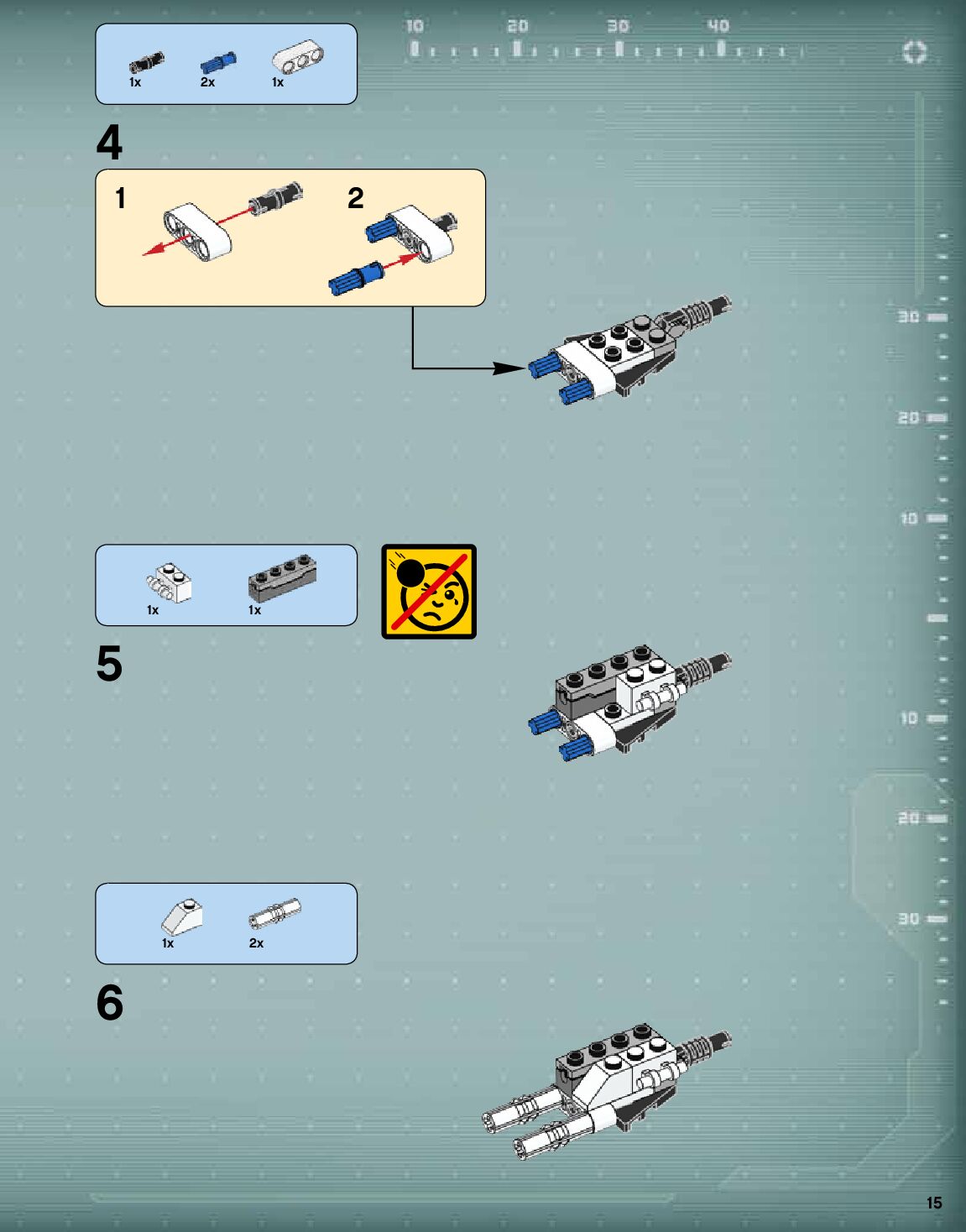 1x 2x 1x

10 20 30 40

4

1 2

30

20

10

1x 1x

5

10

20

30

1x 2x

6

15