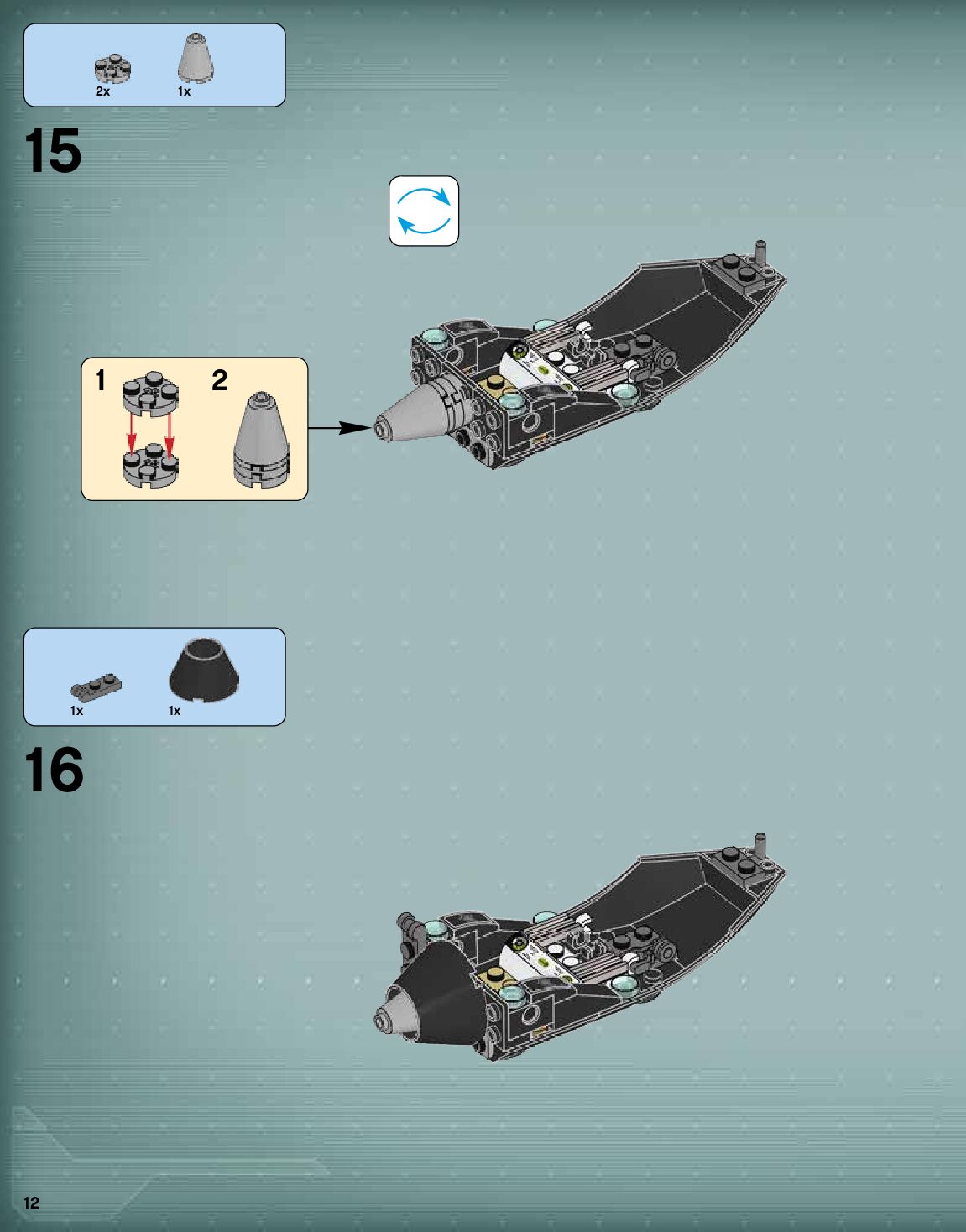 2x 1x

15

1 2

1x 1x

16

12