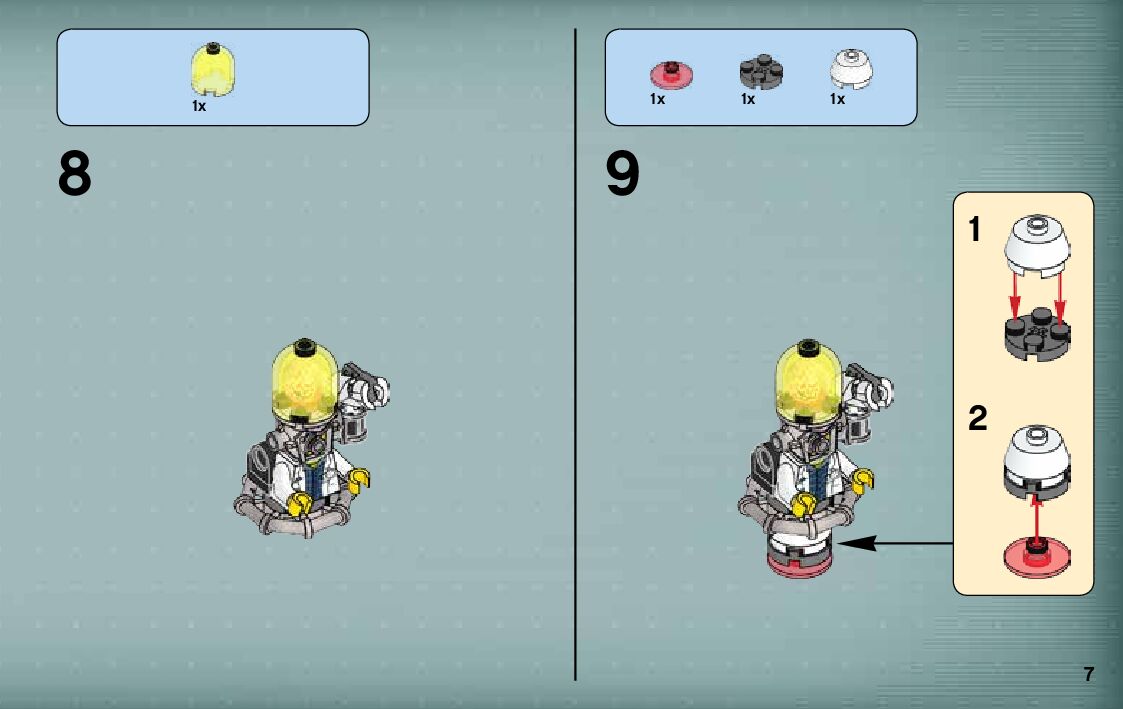 1x

8

1x 1x 1x

9

1

2

7