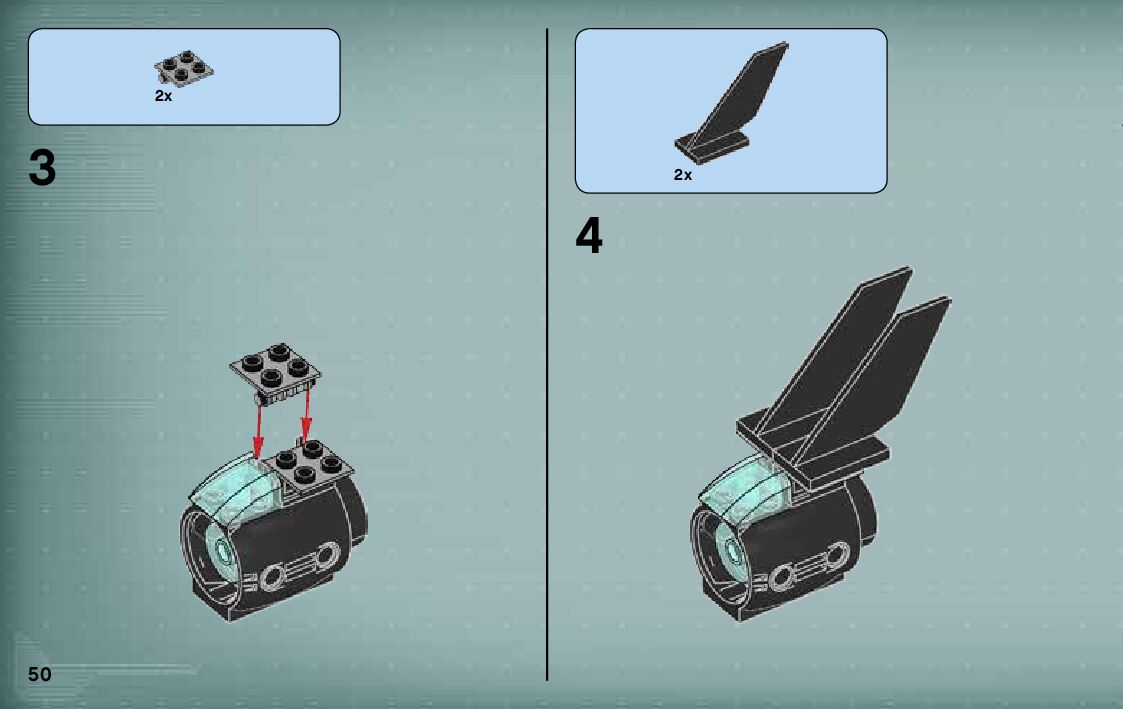 2x

3

2x

4

50