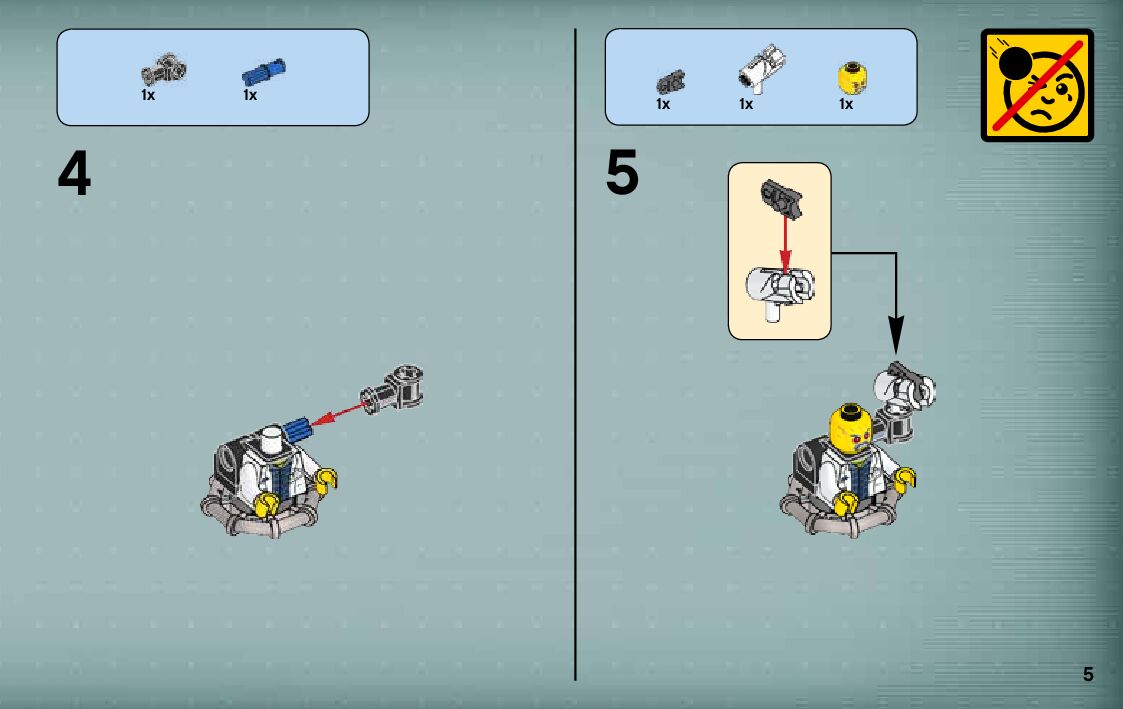 1x 1x

4

1x 1x 1x

5

5