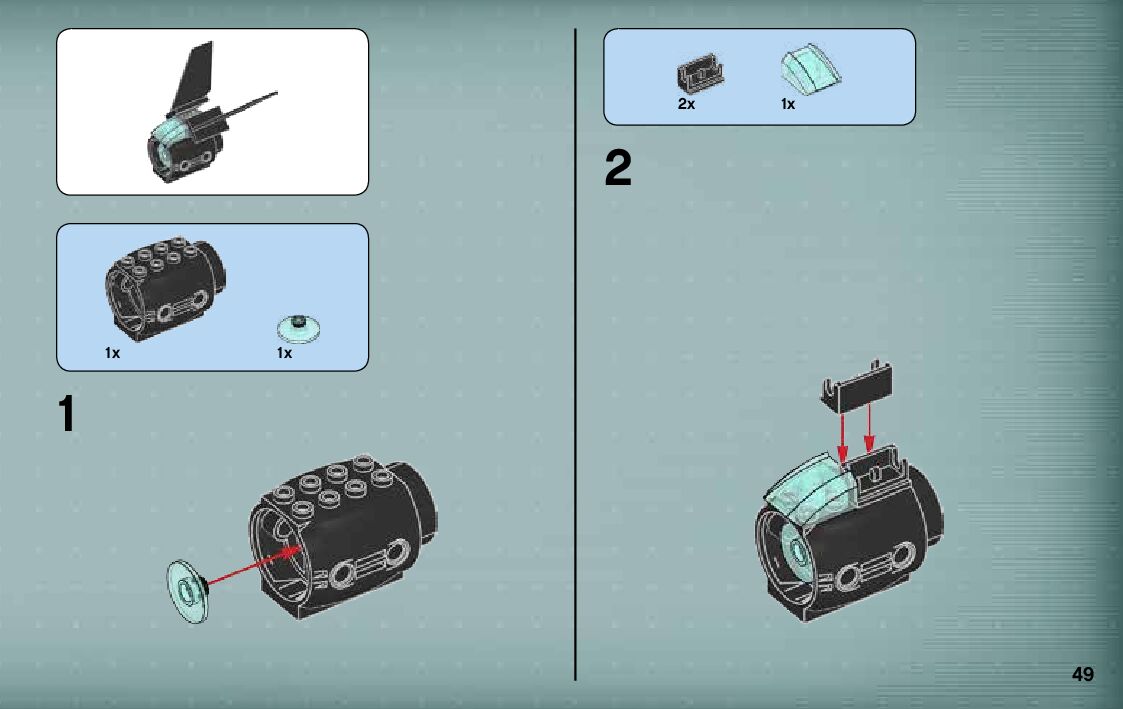 1x

1x

1

2x

1x

2

49