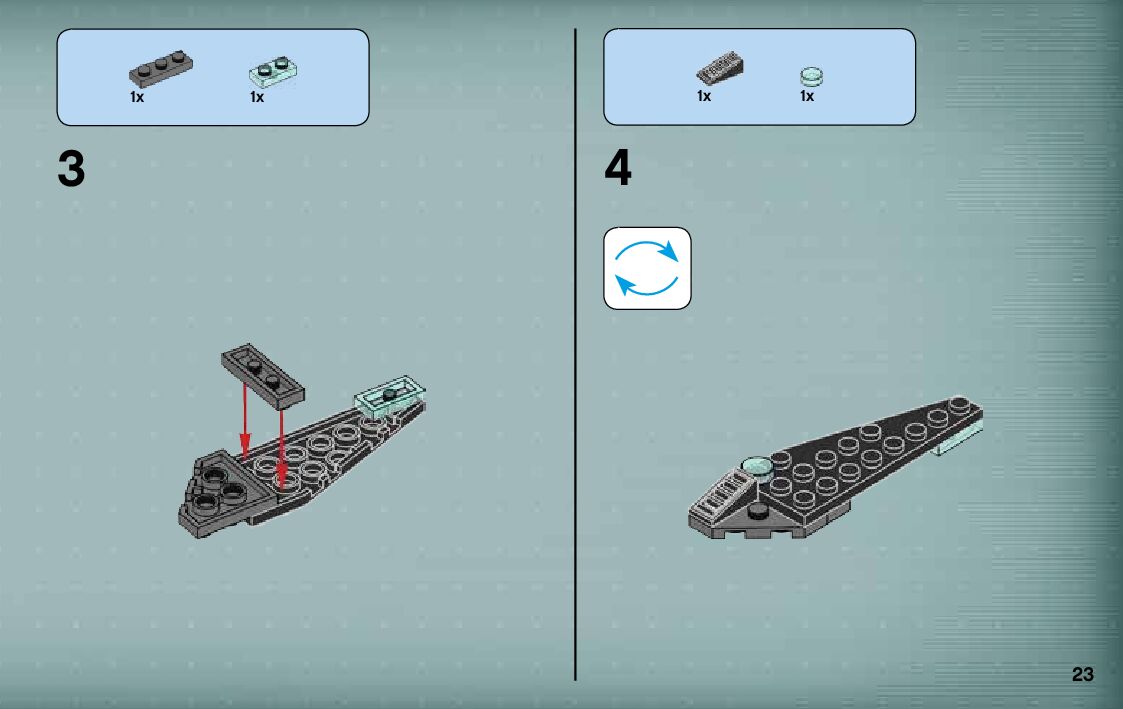 1x 1x

3

1x 1x

4

23