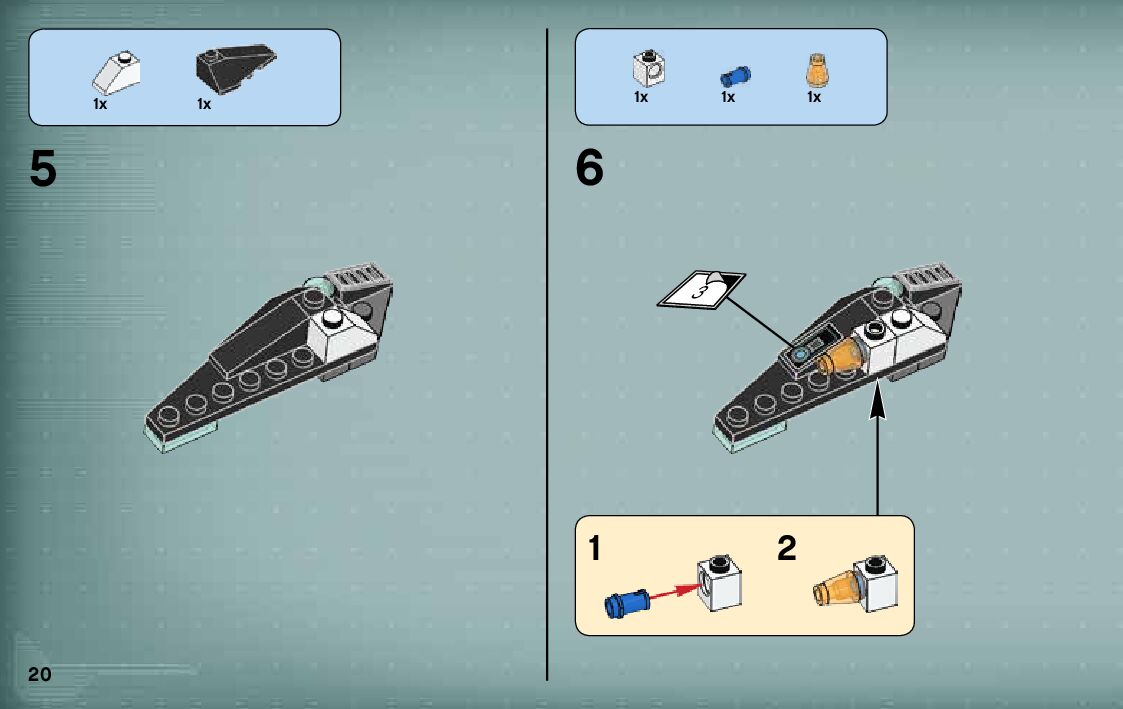 1x 1x

5

1x 1x 1x

6

3

1

2

20