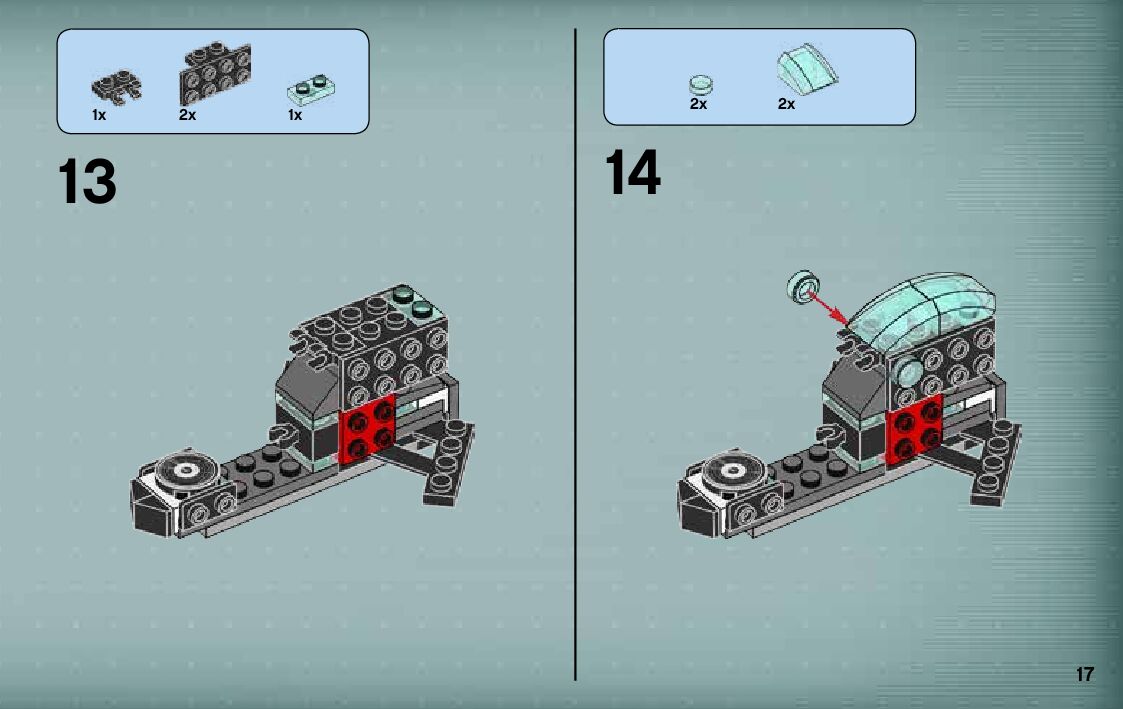 1x 2x 1x

13

2x 2x

14

17