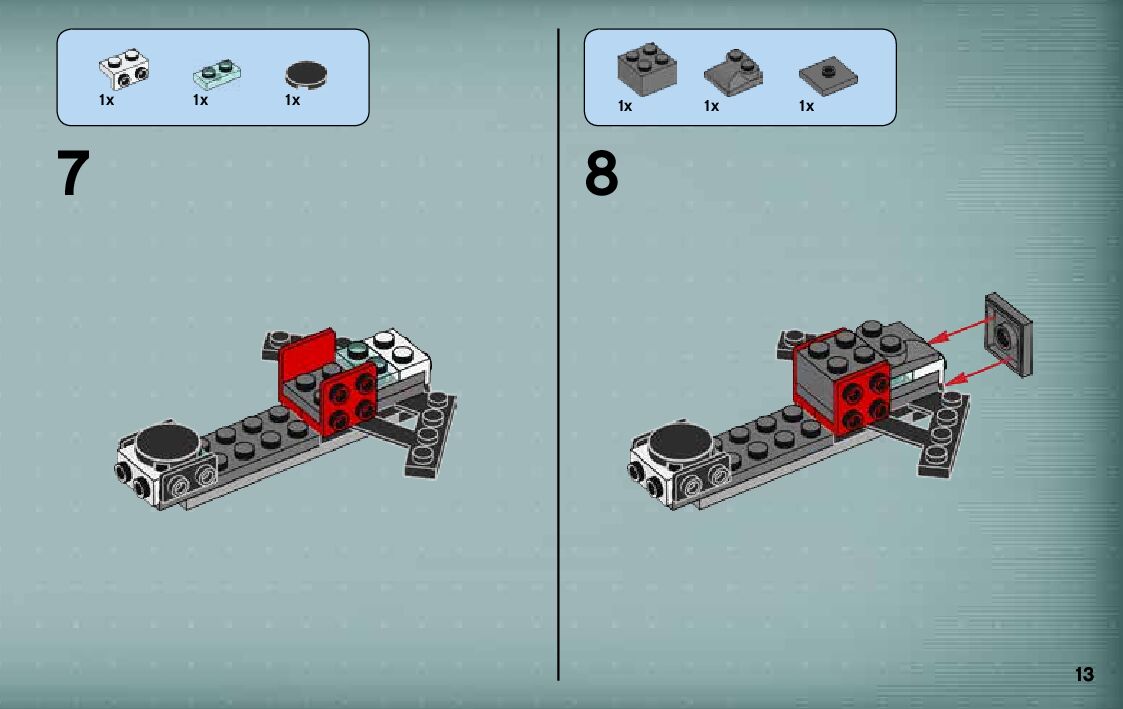 1x 1x 1x

7

1x 1x 1x

8

13