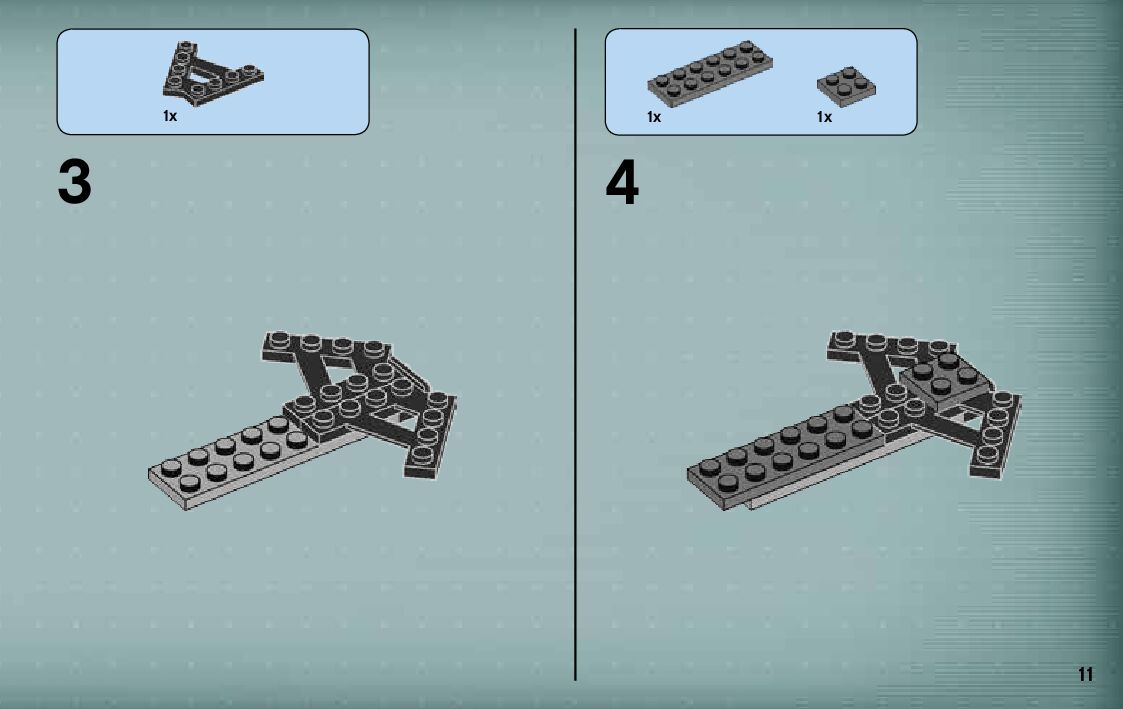 1x

3

1x

1x

4

11