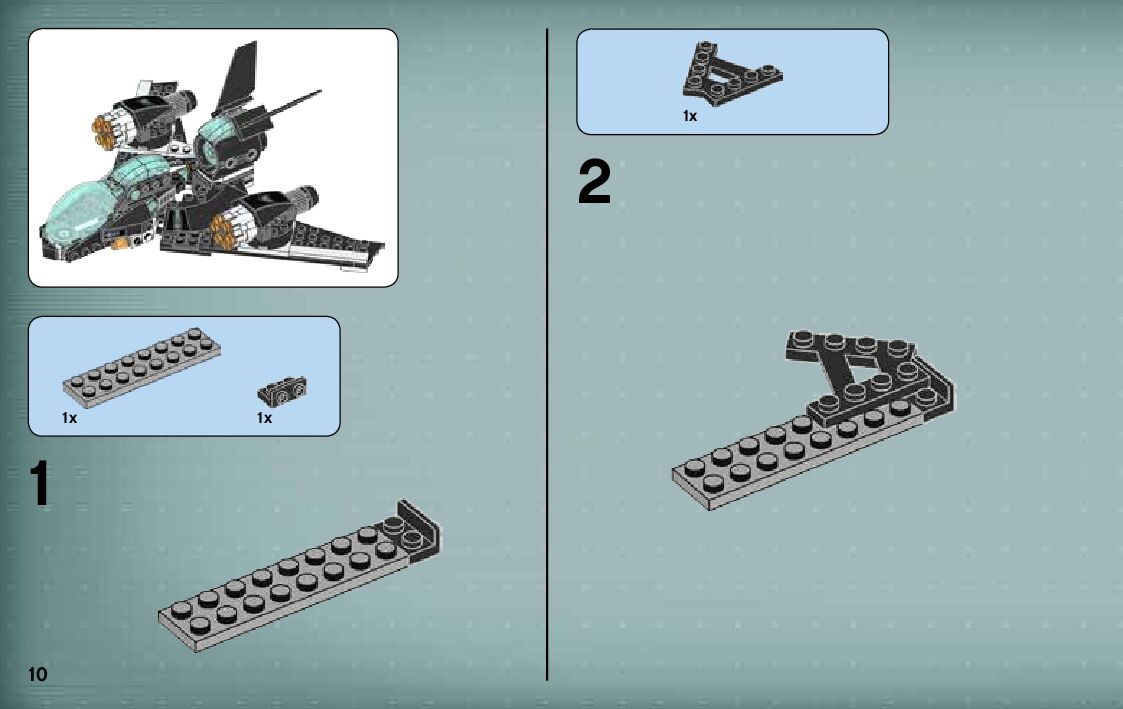 1x
1x

1

10

1x

2