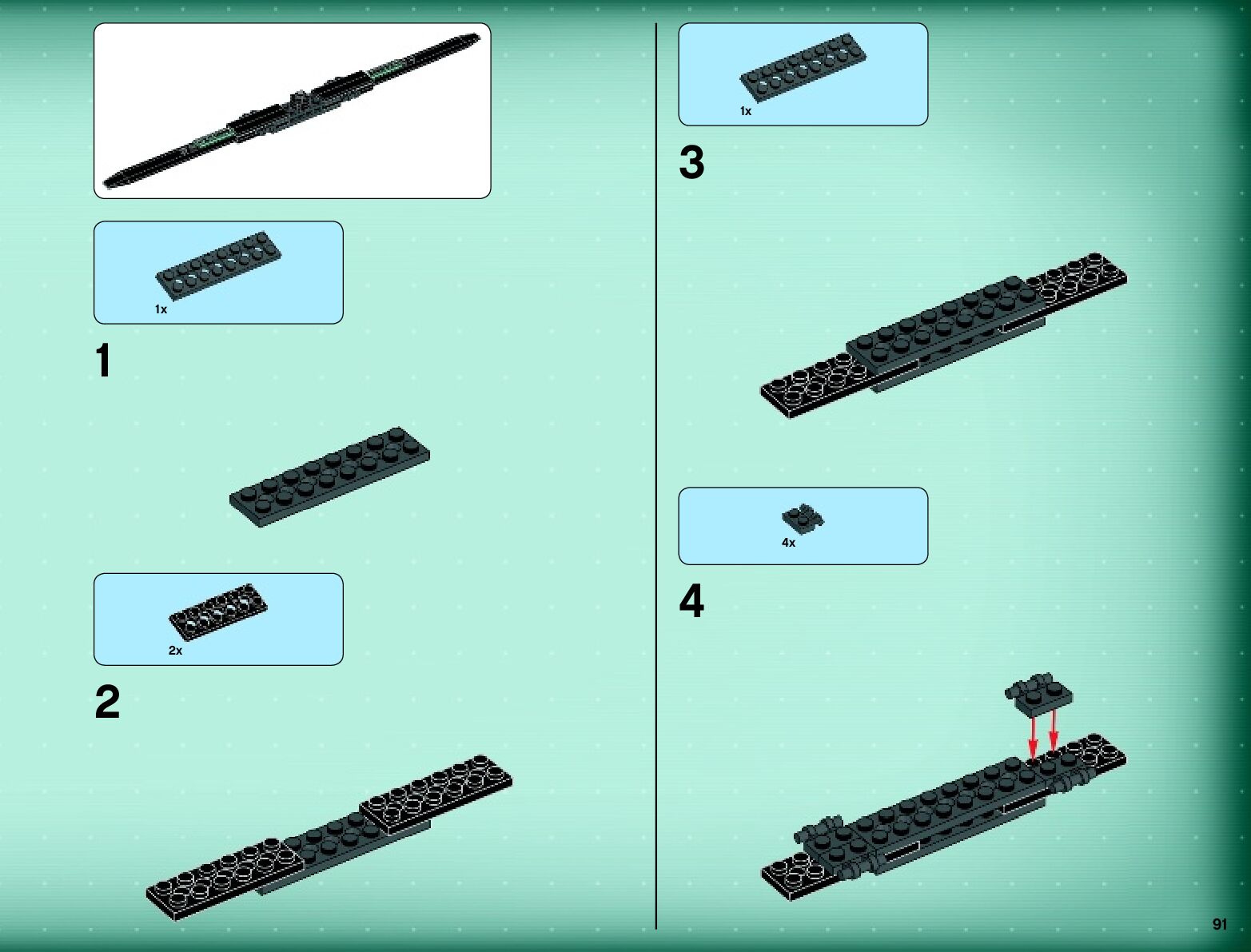 1x

1

2x

2

1x

3

4x

4

91