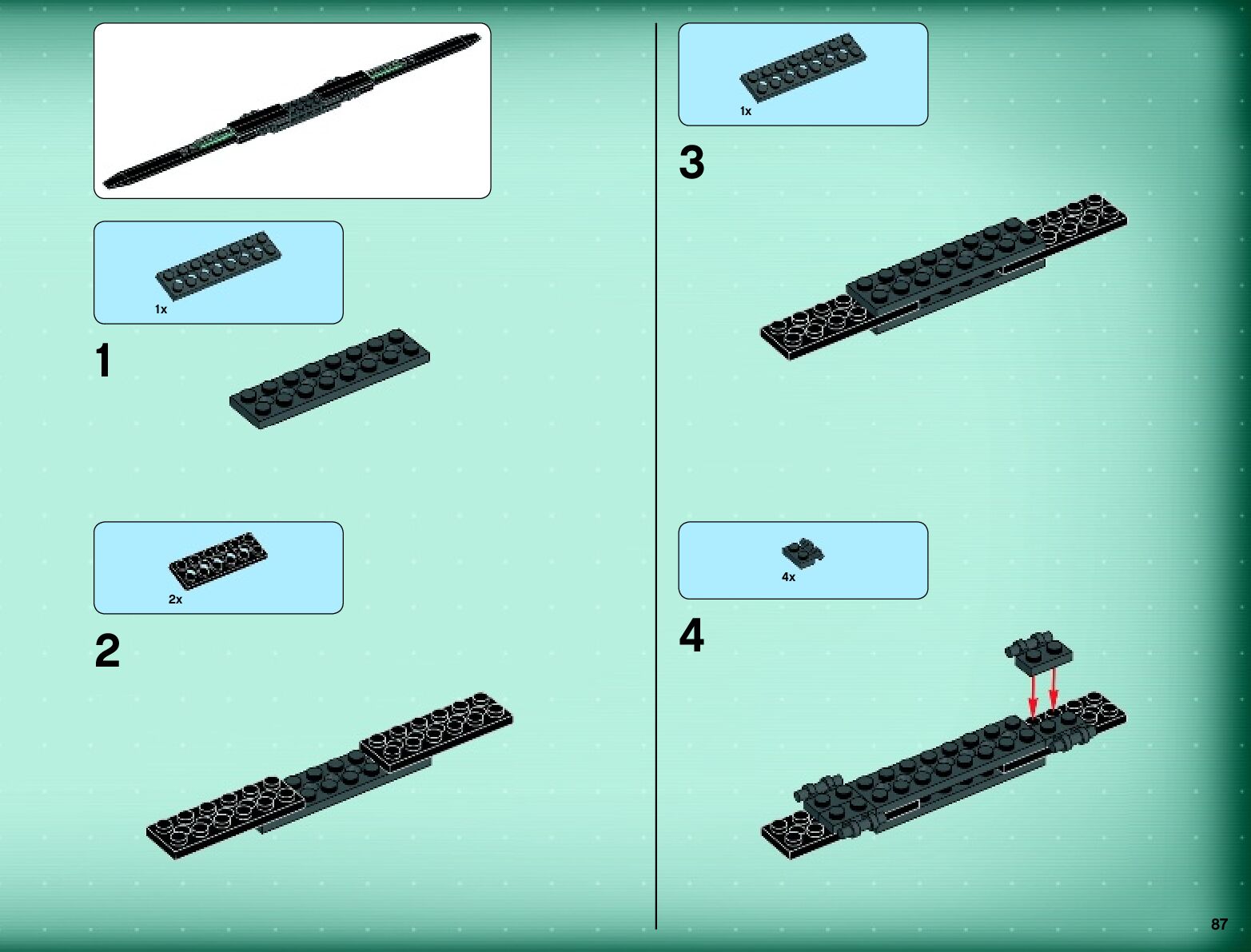 1x

1

2x

2

1x

3

4x

4

87