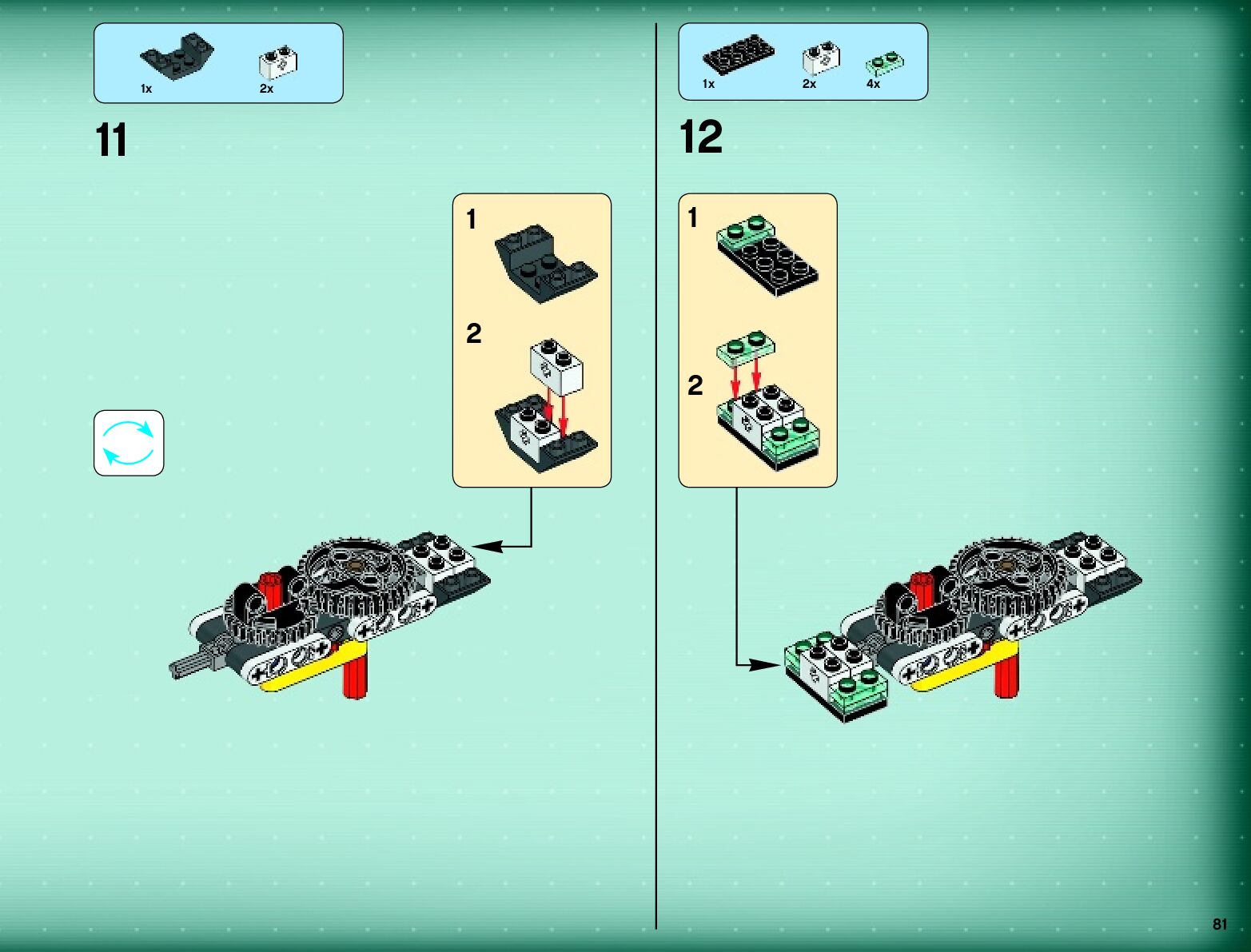 1x 2x

11

1

2

1x 2x 4x

12

1

2

81