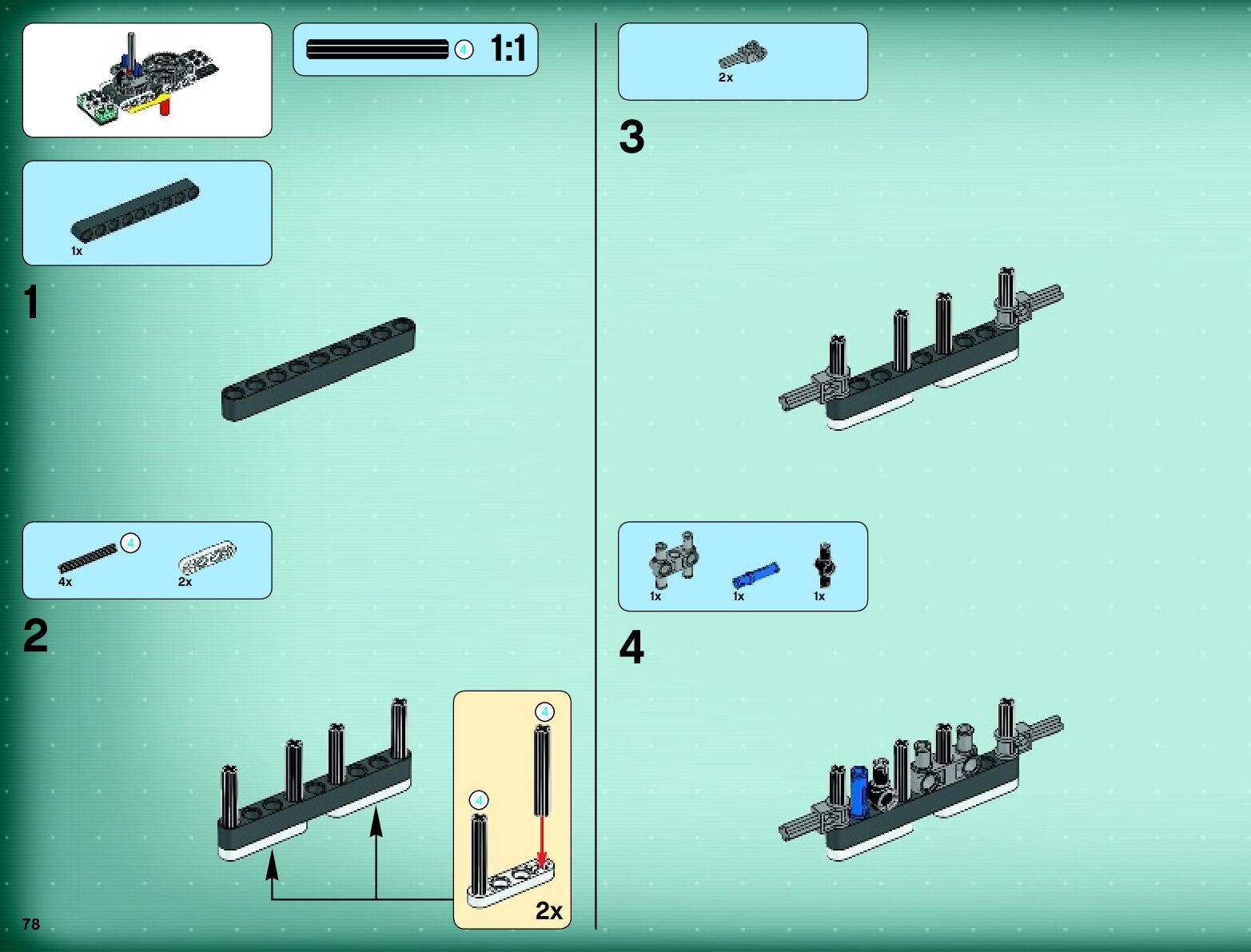 4 1:1

1x

1

4
4x
2x

2

4
4
2x

78

2x

3

1x
1x
1x

4