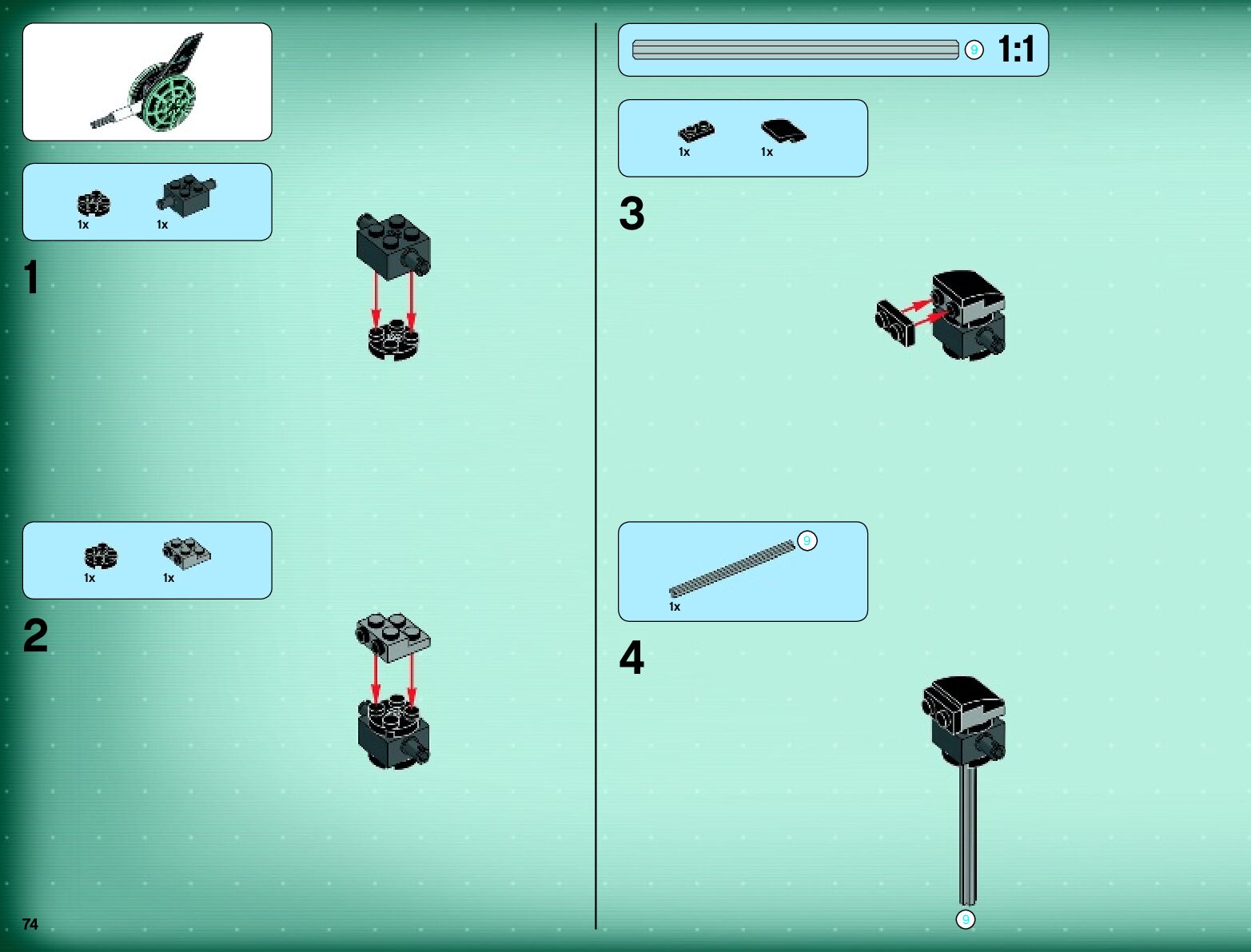 1x 1x

1

1x 1x

2

74

9 1:1

1x 1x

3

9

1x

4

9