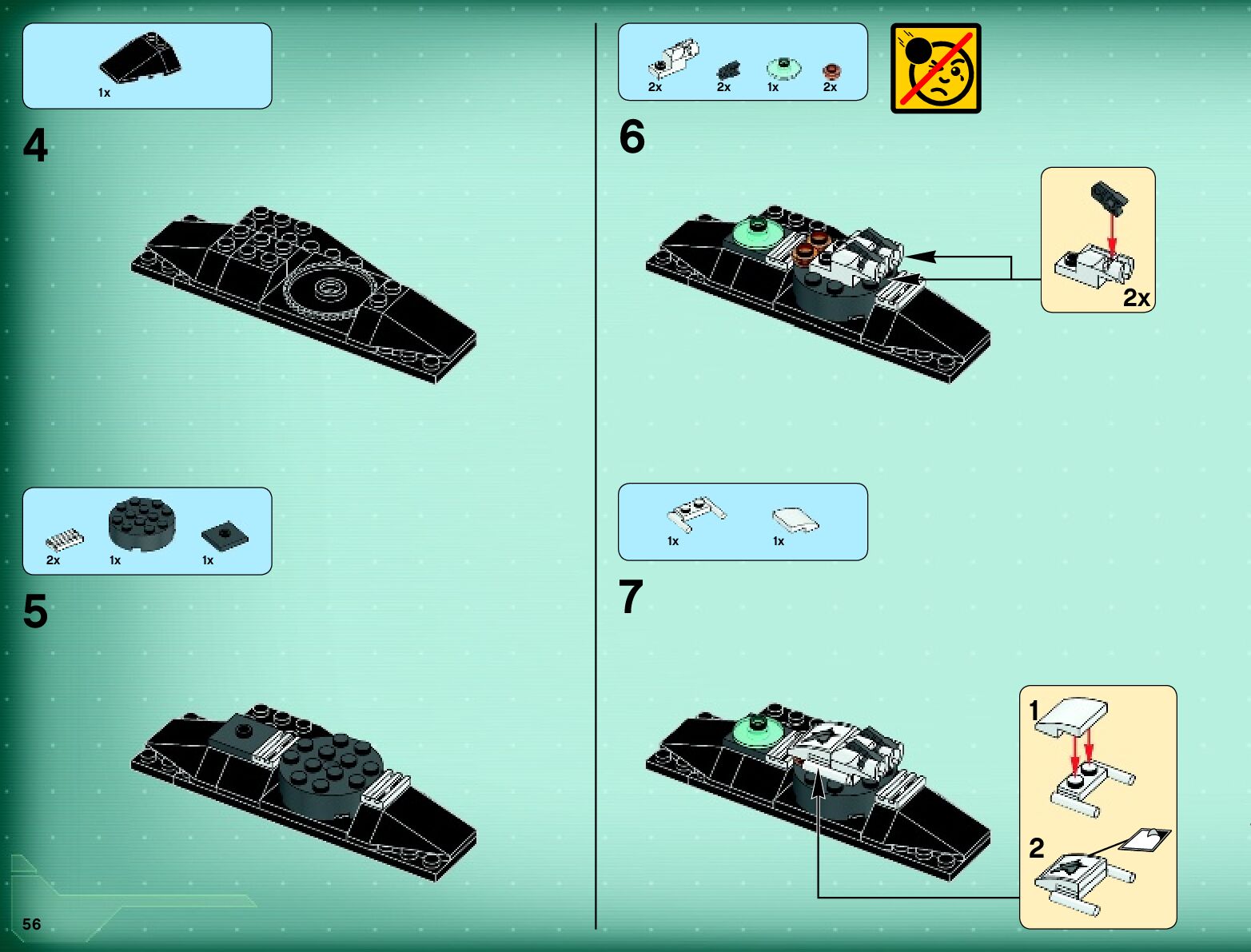 1x

4

2x 1x 1x

5

56

2x 2x 1x 2x

6

2x

1x 1x

7

1

2