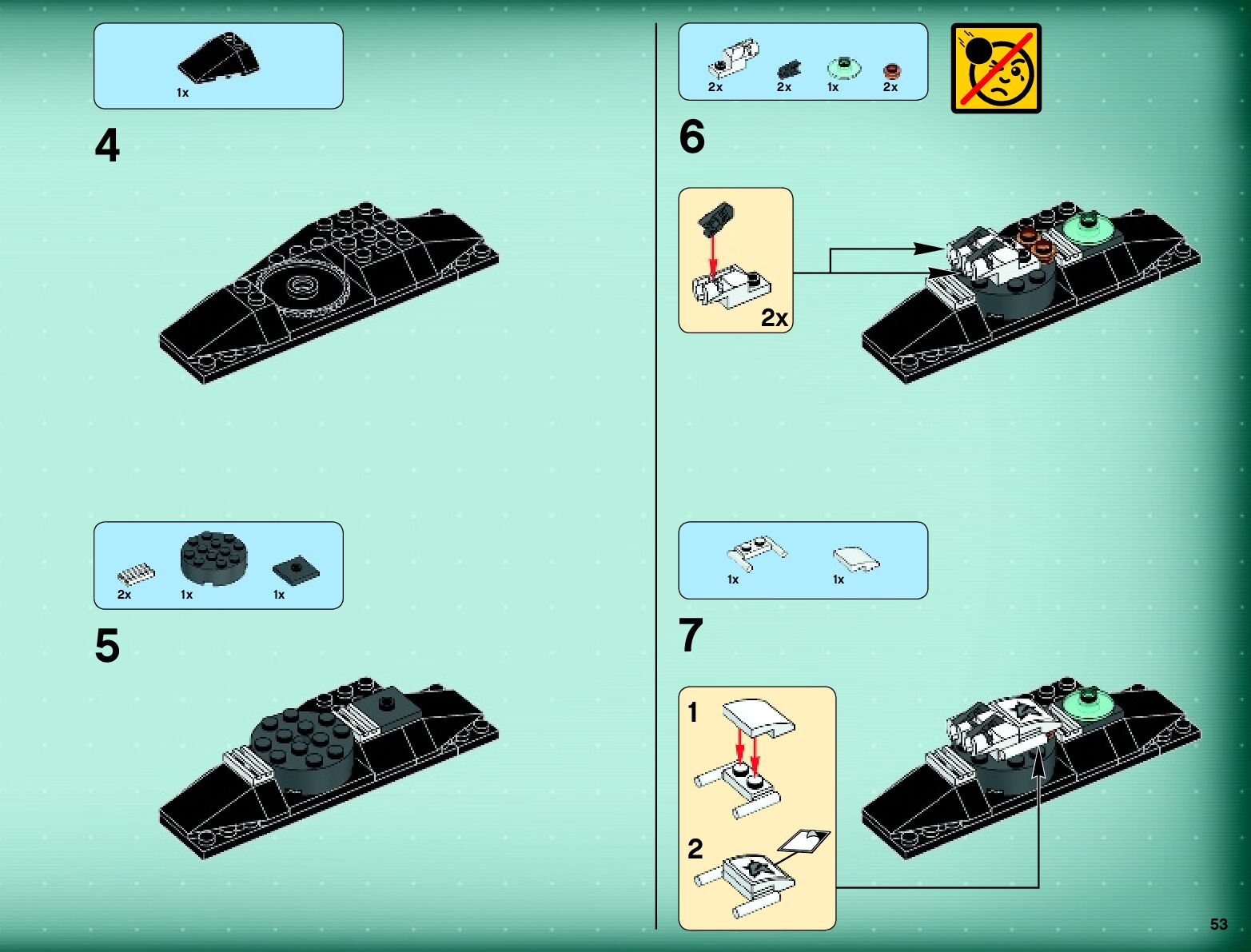 1x

4

2x 1x 1x

5

2x 2x 1x 2x

6

2x

1x 1x

7

1

2

53