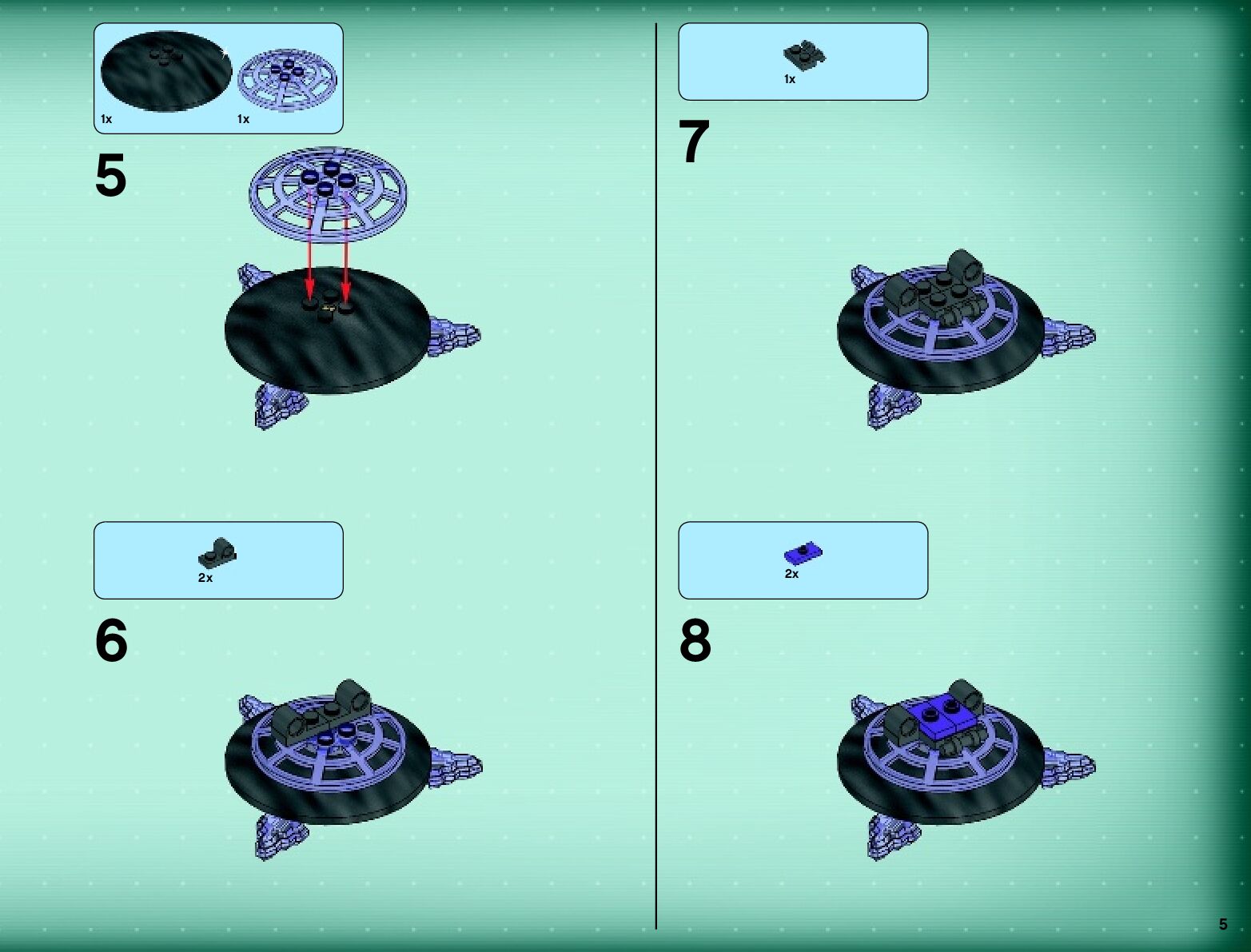 1x

1x

5

2x

6

1x

7

2x

8

5