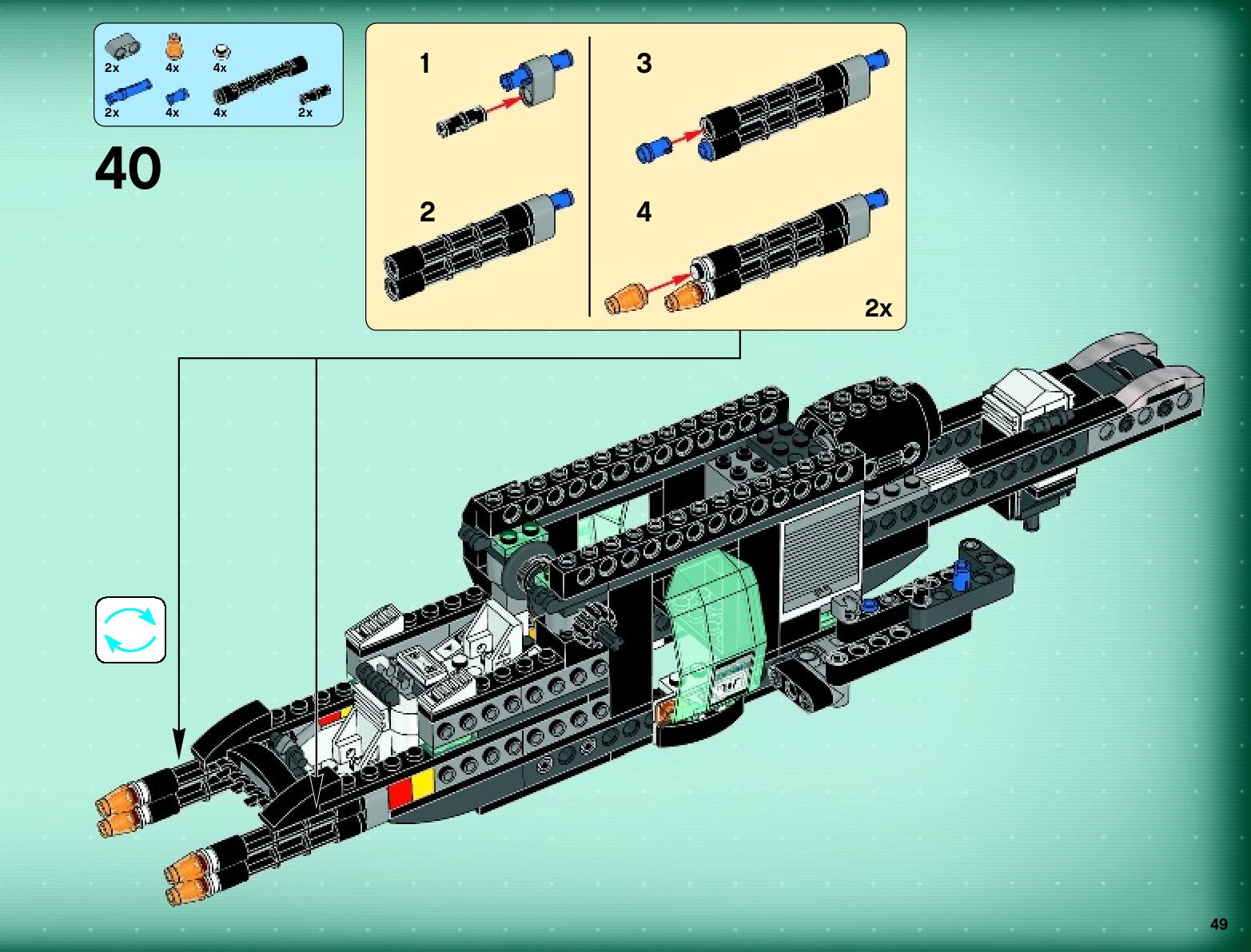 2x 4x 4x
2x 4x 4x 2x

40

1

2

3

4

2x

49