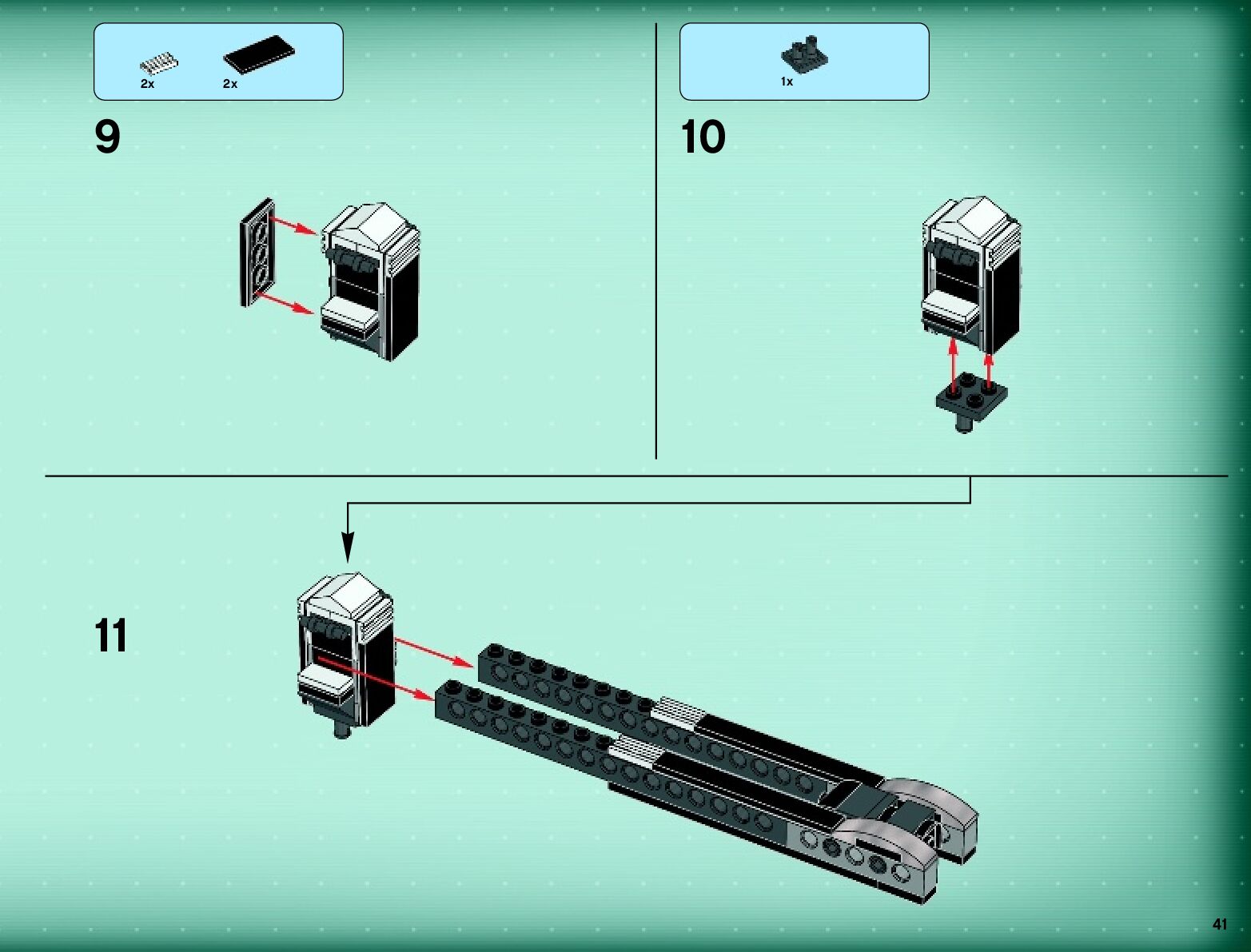 2x 2x

9

1x

10

11

41