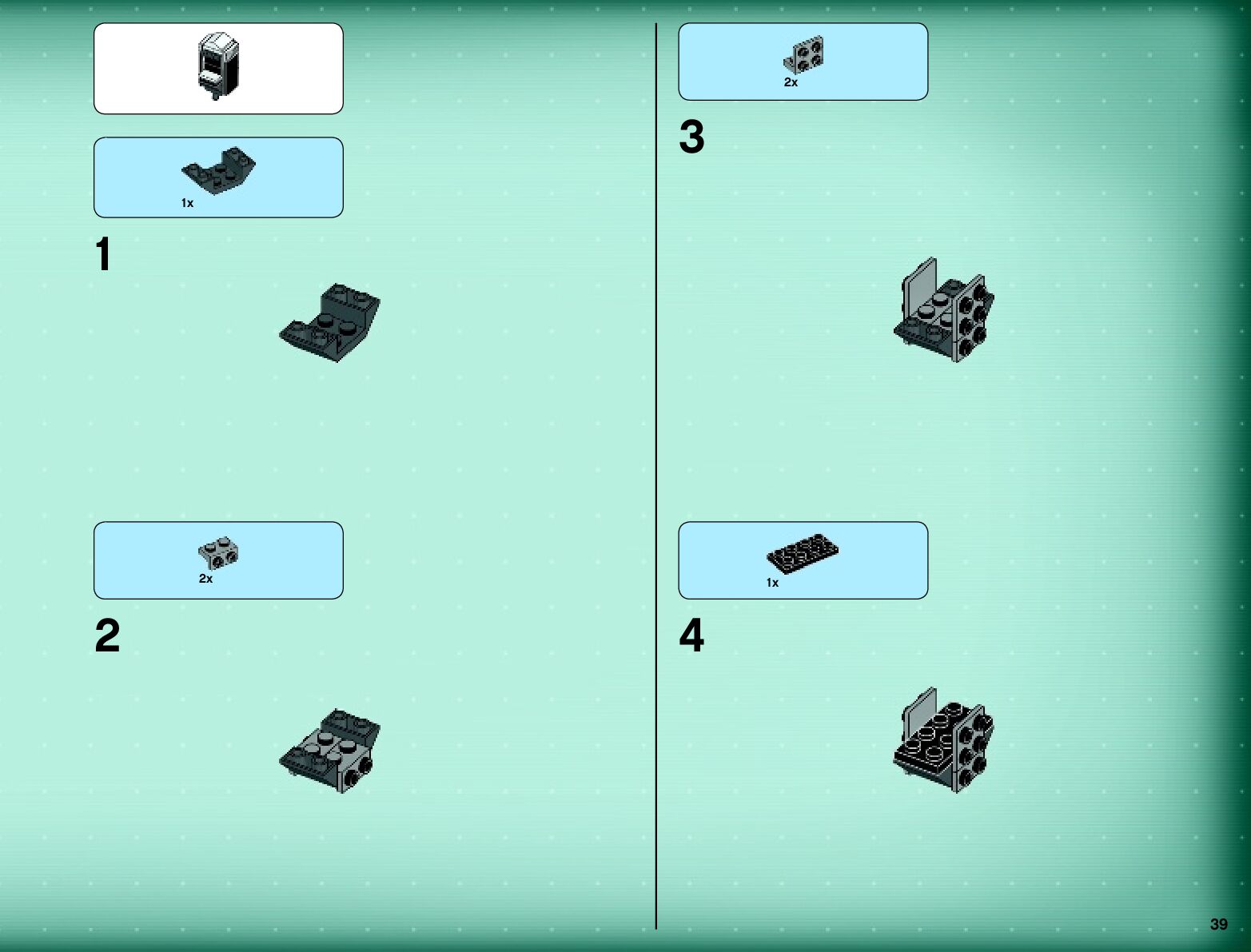 1x

1

2x

2

2x

3

1x

4

39