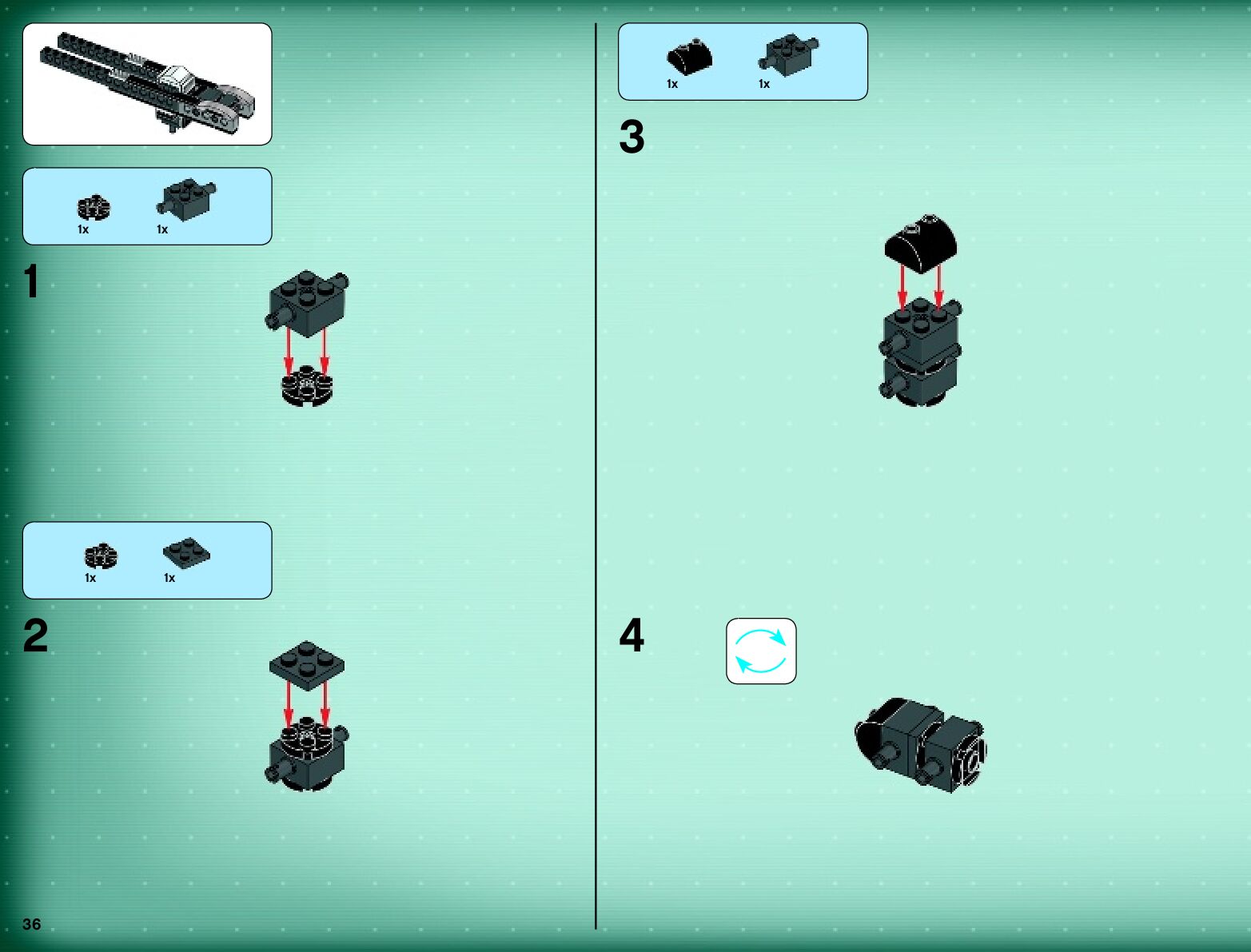 1x 1x

1

1x 1x

2

36

1x 1x

3

4