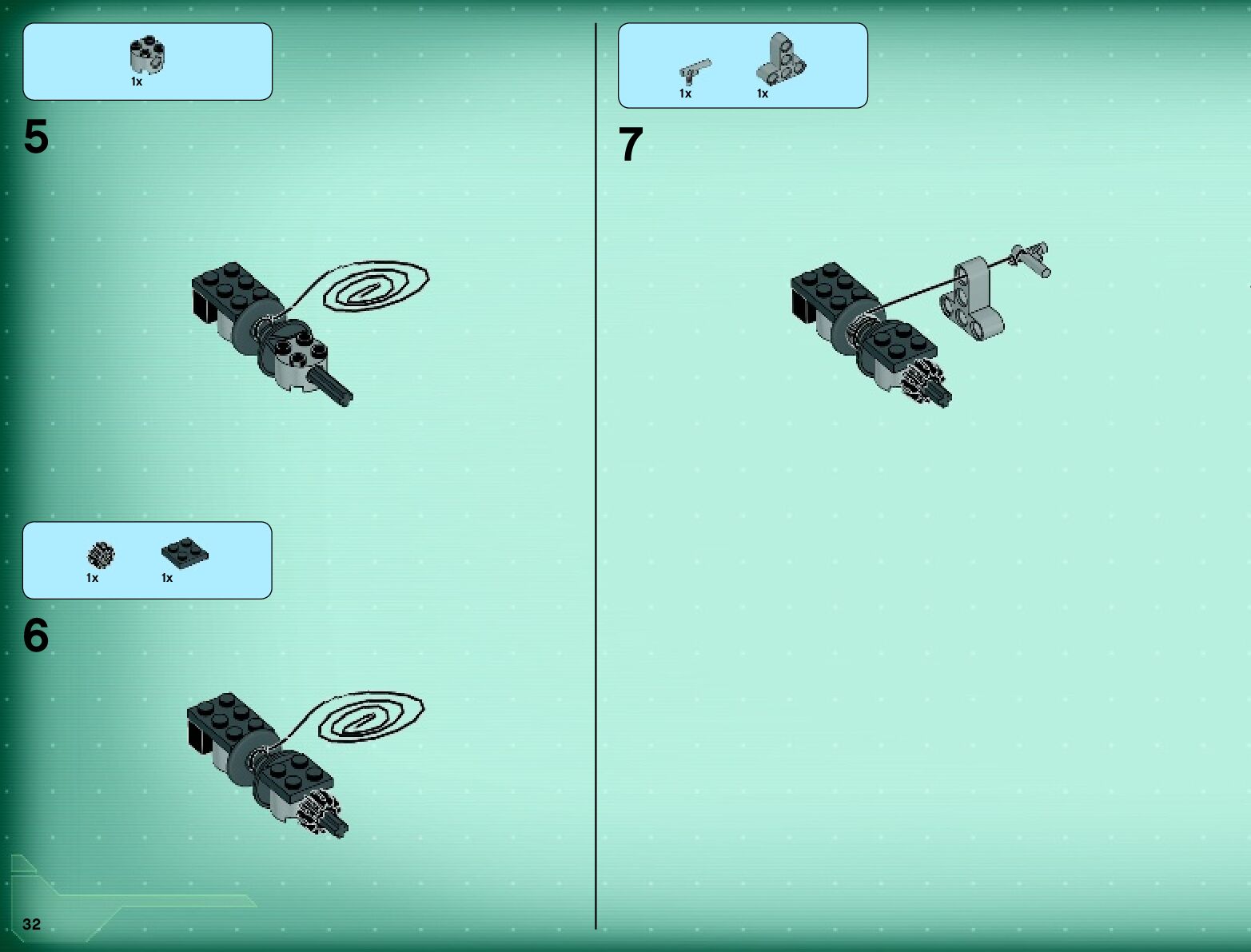 1x

5

1x 1x

6

32

1x 1x

7