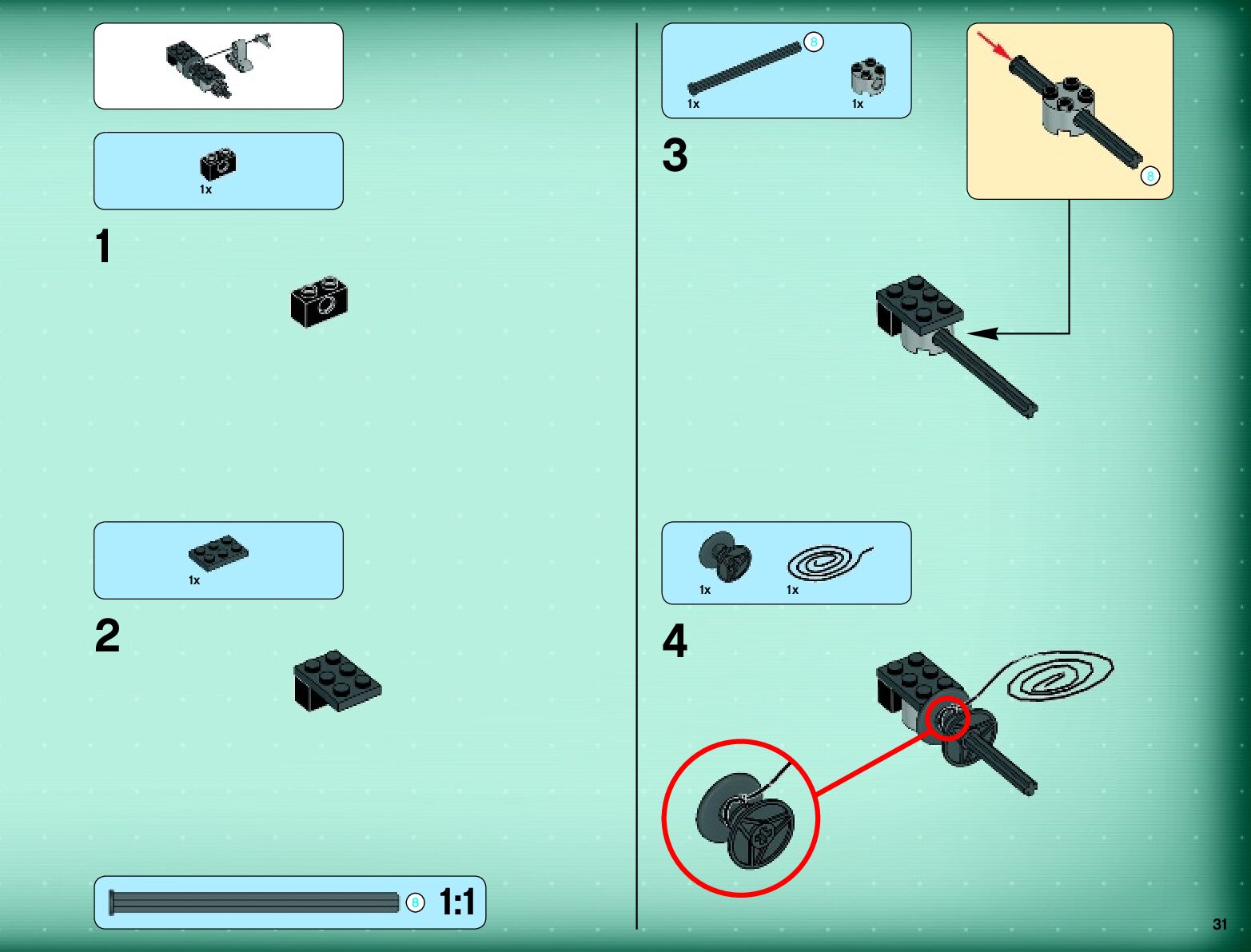 1x

1

1x

2

8 1:1

8
1x 1x

3

8

1x 1x

4

31