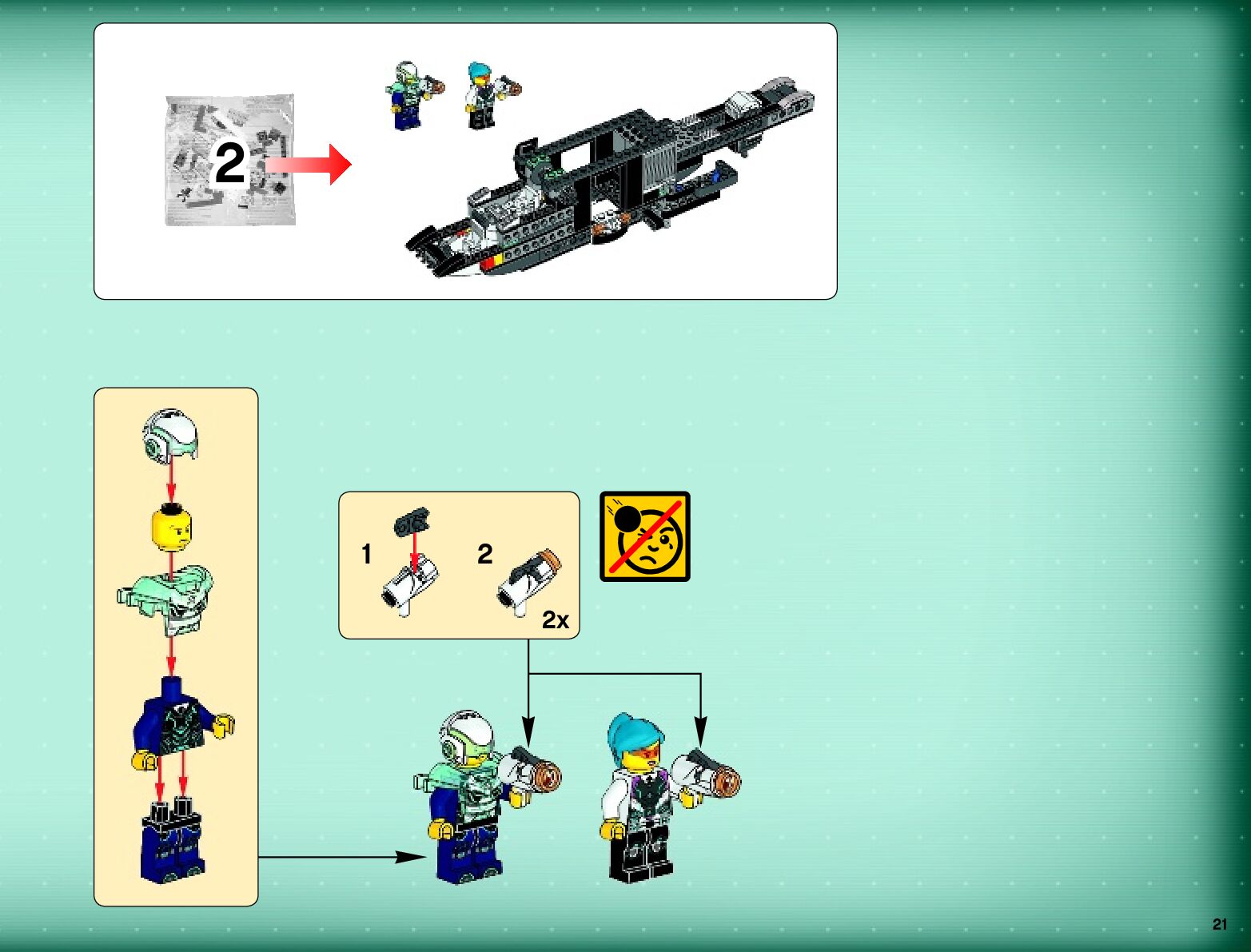 2

1

2

2x

21