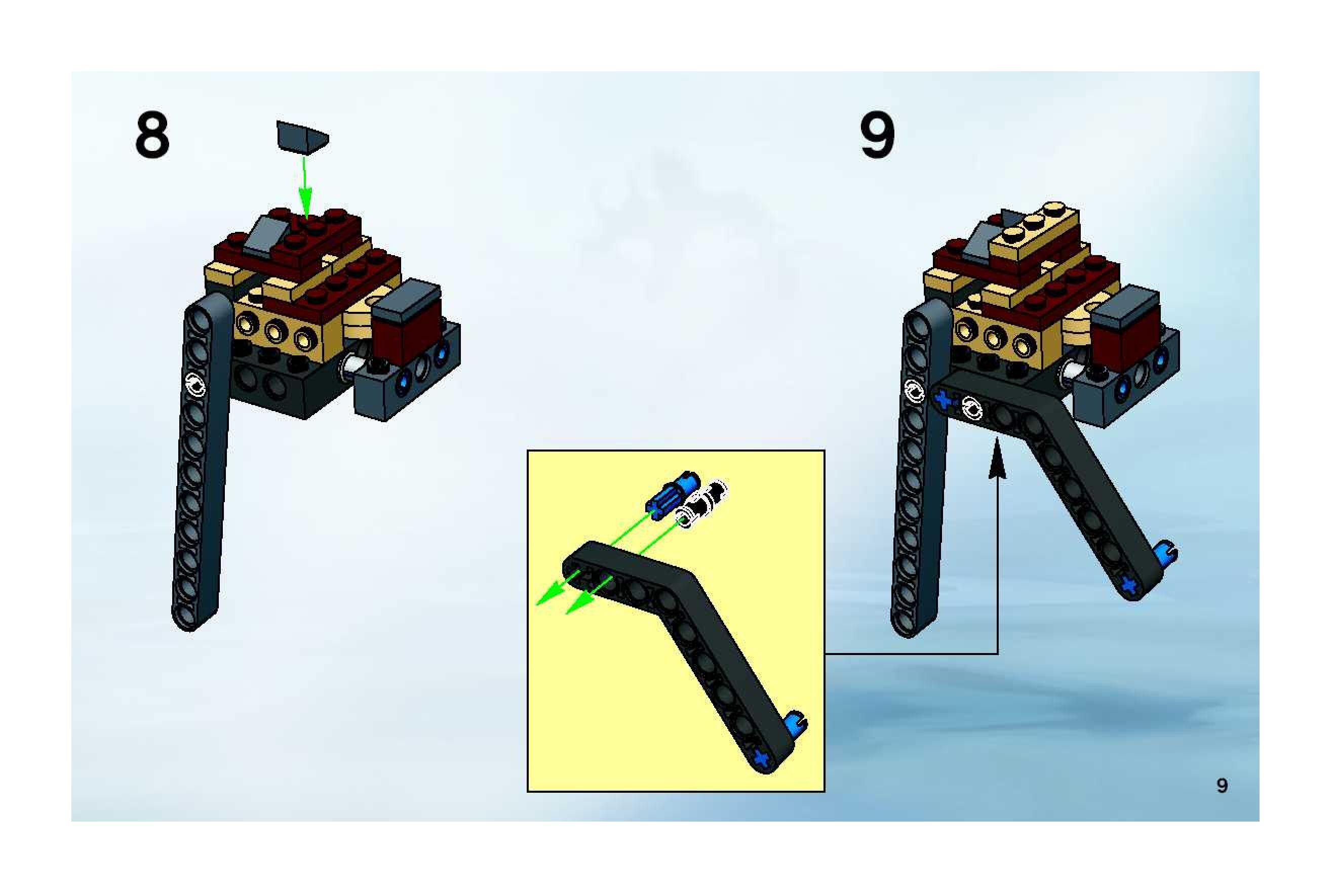 8

9

9