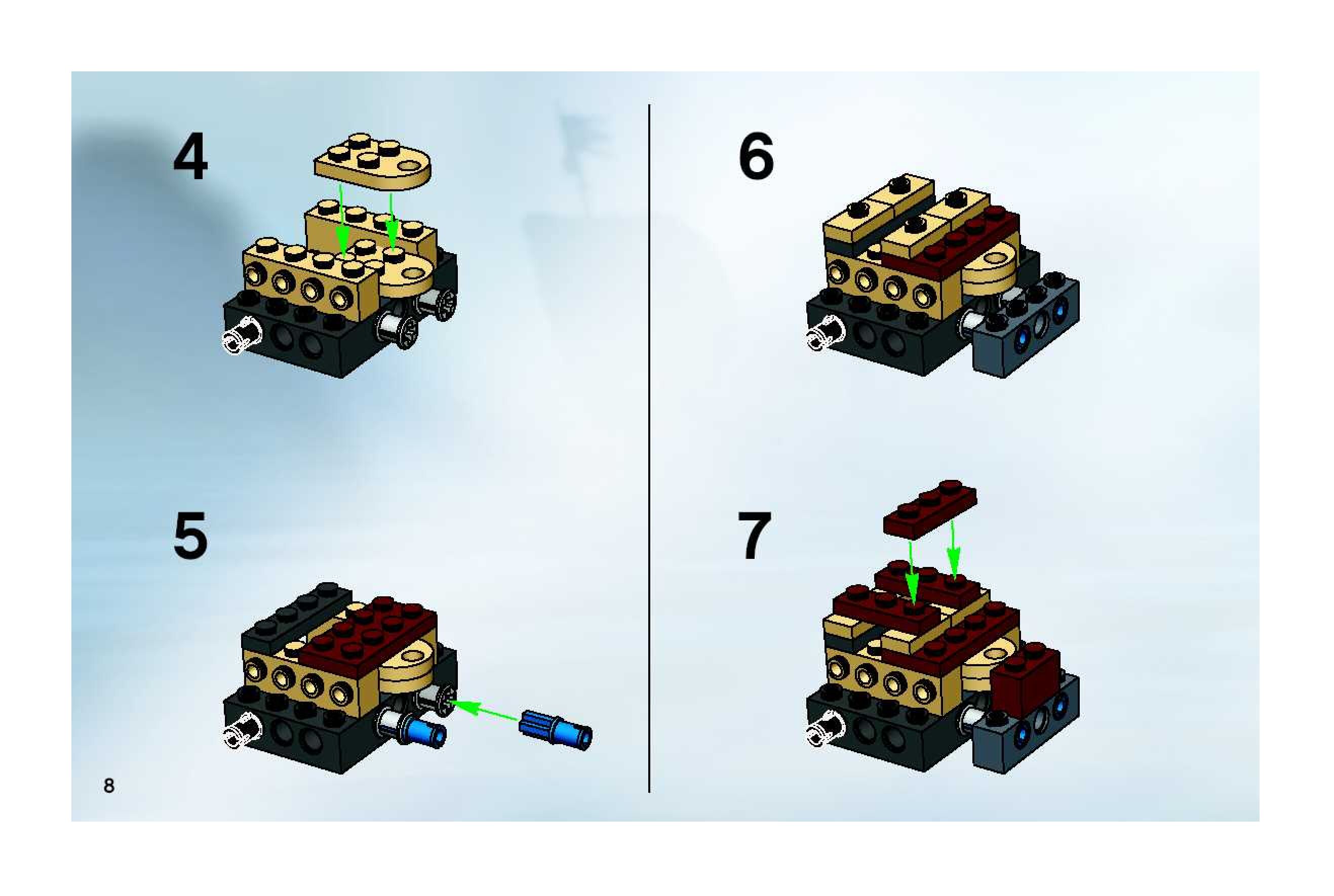 4

5

8

6

7