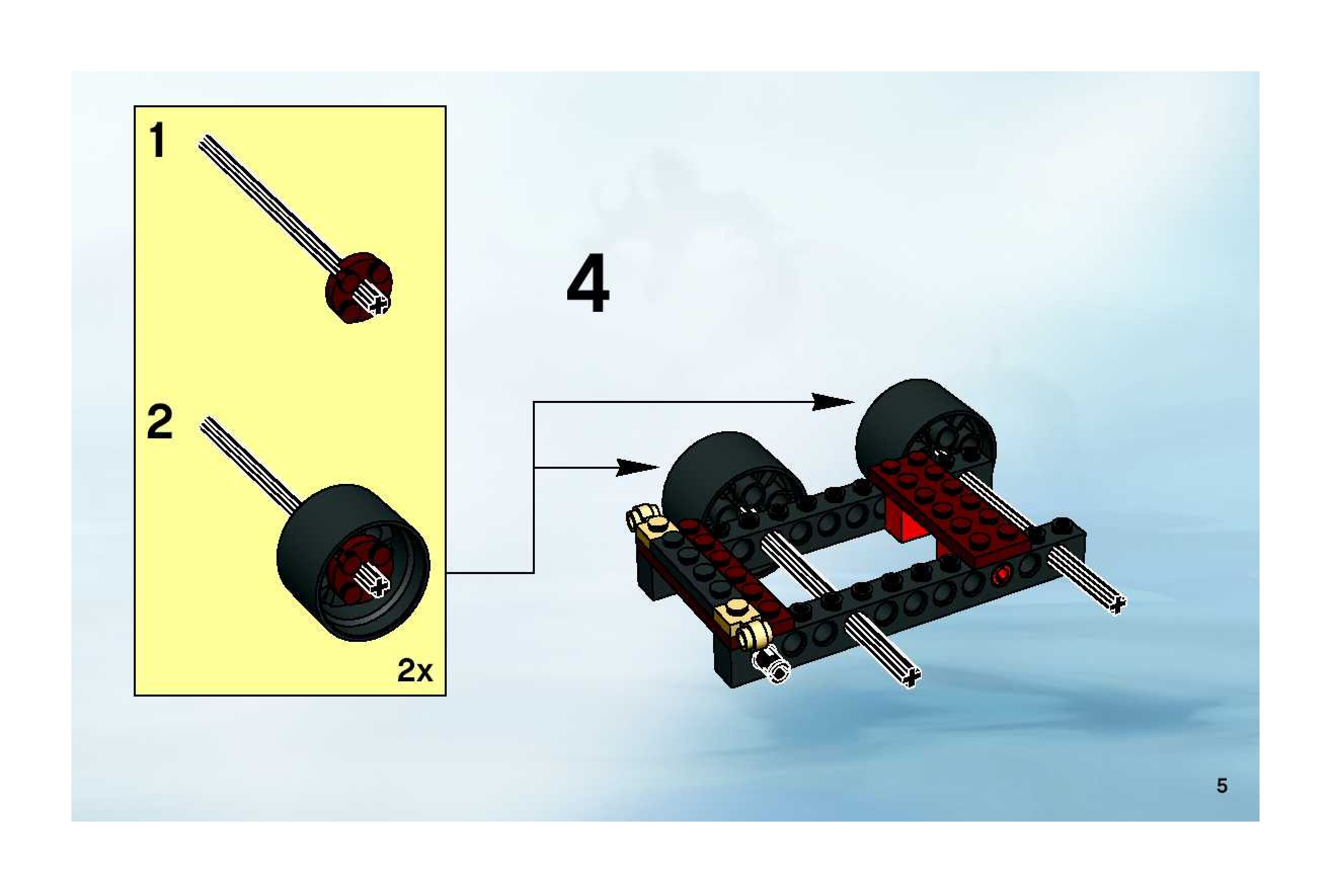 1

2

2x

4

5