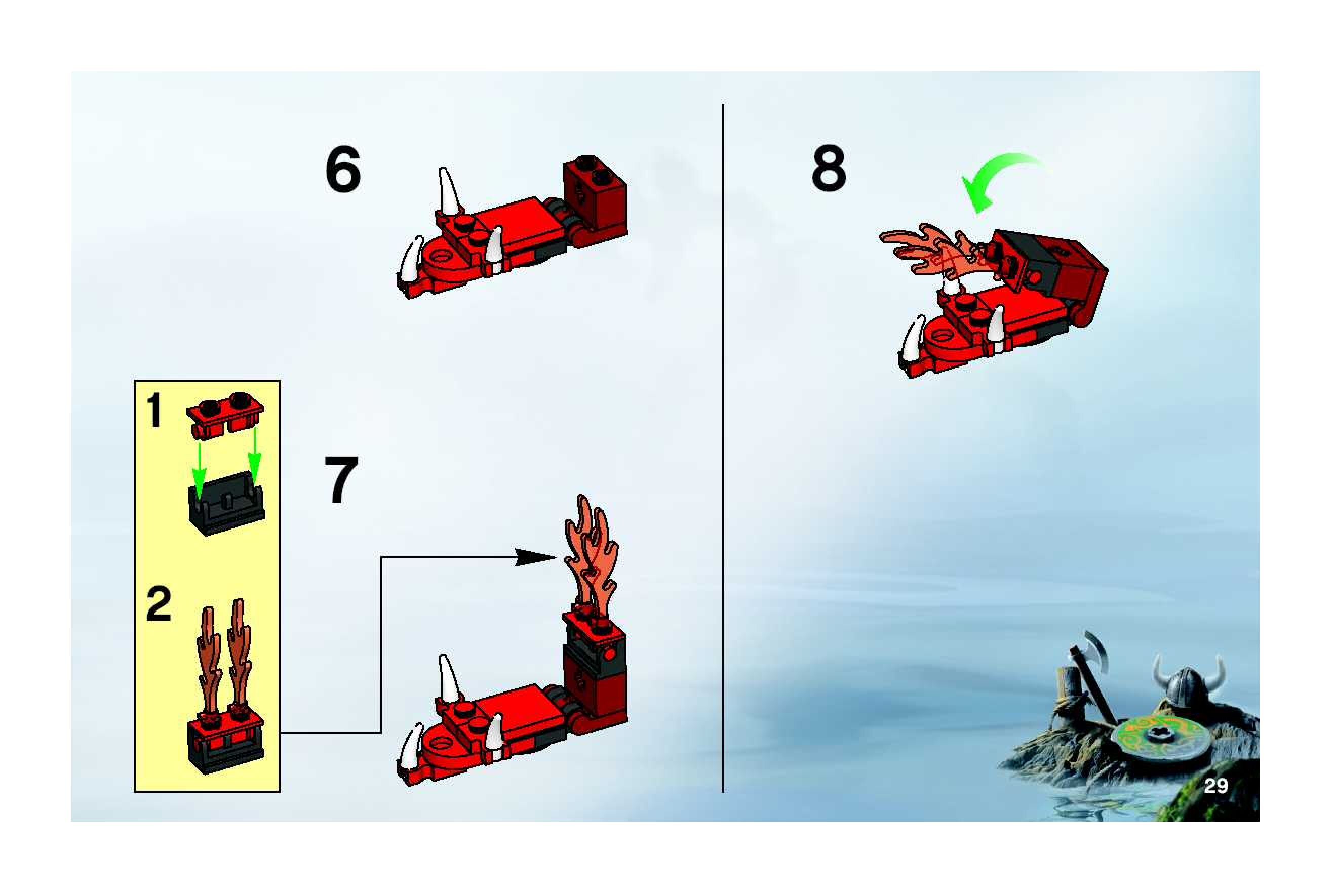 6

1

2

7

8

29