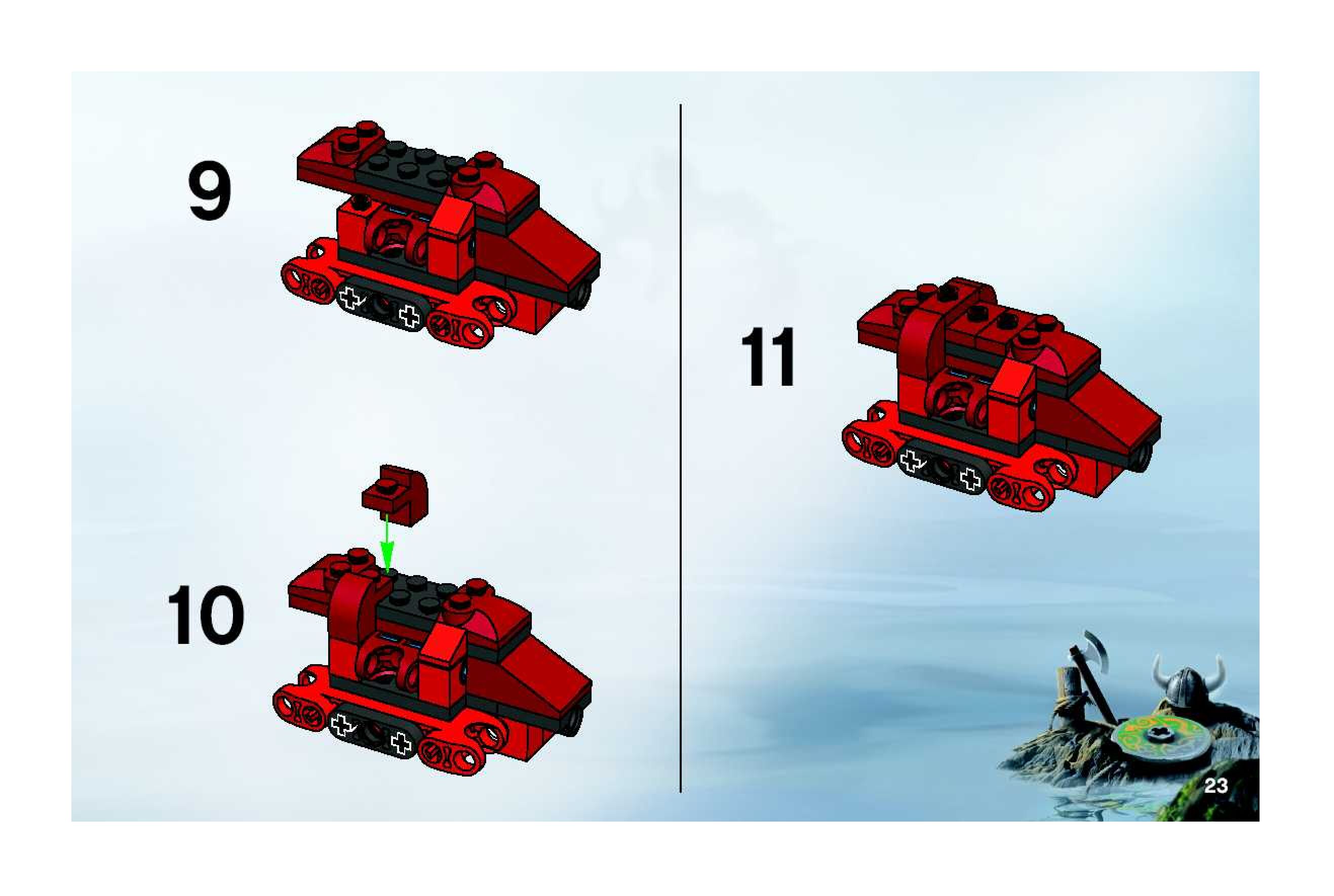 9

10

11

23