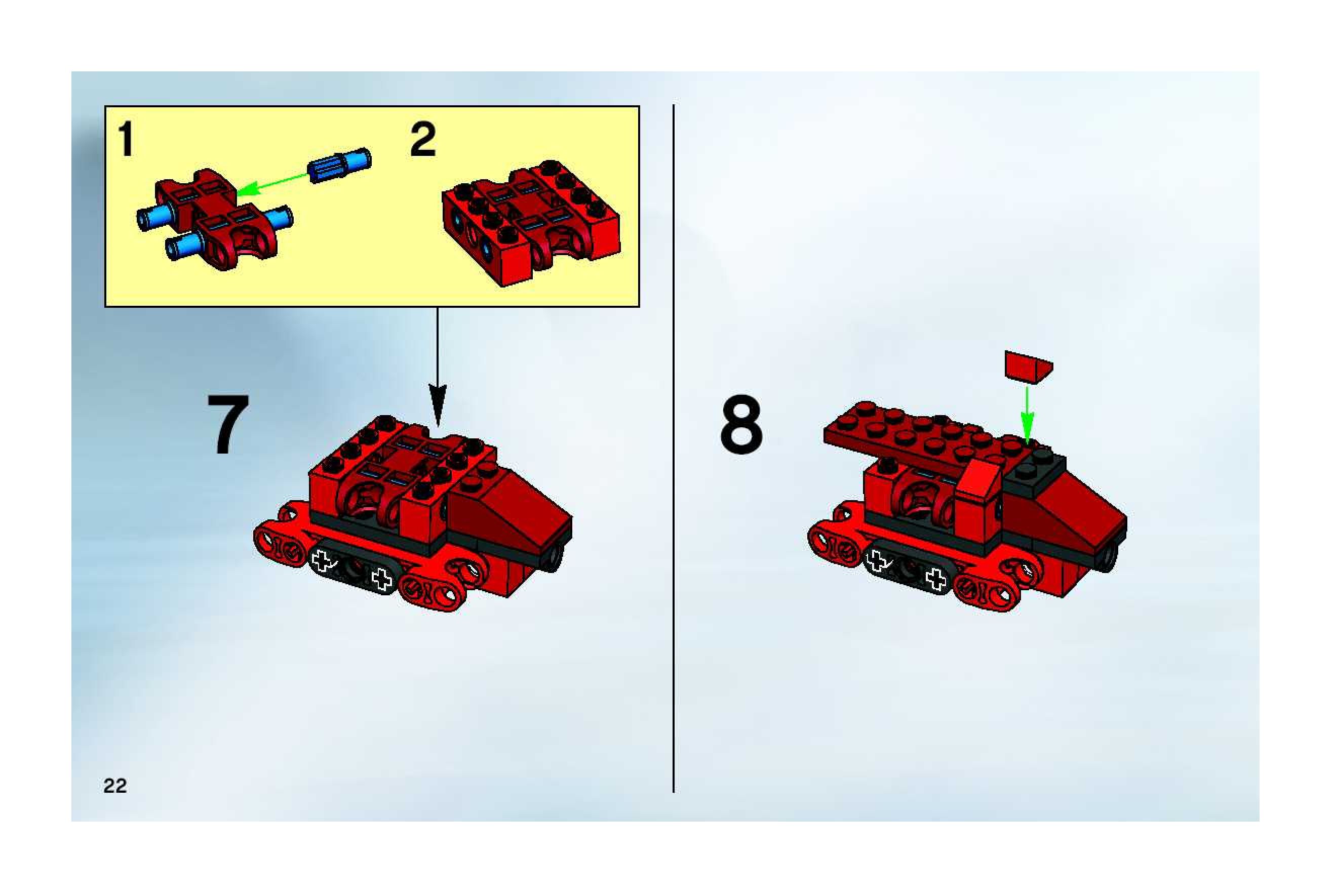 1

2

7

8

22