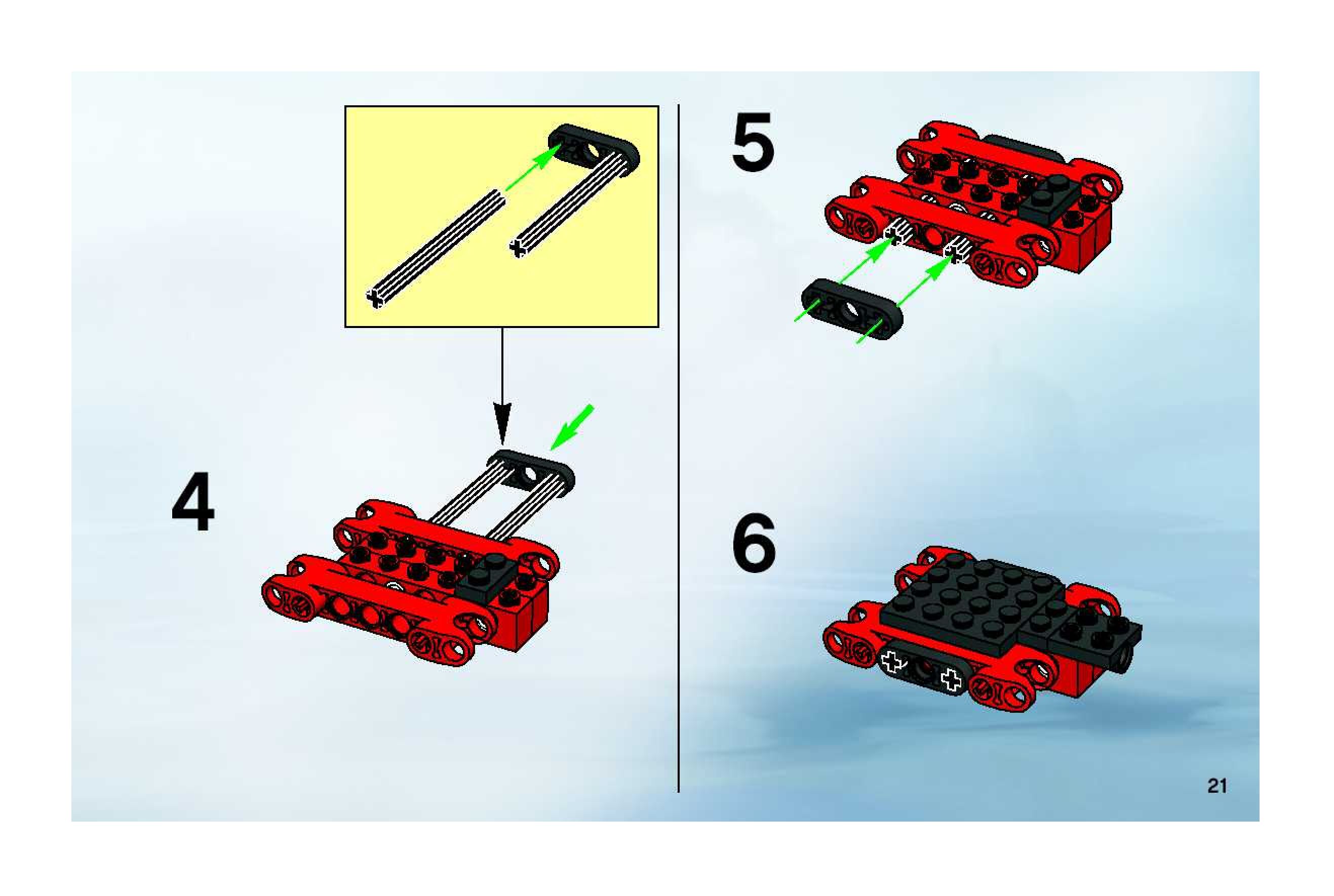 4

5

6

21