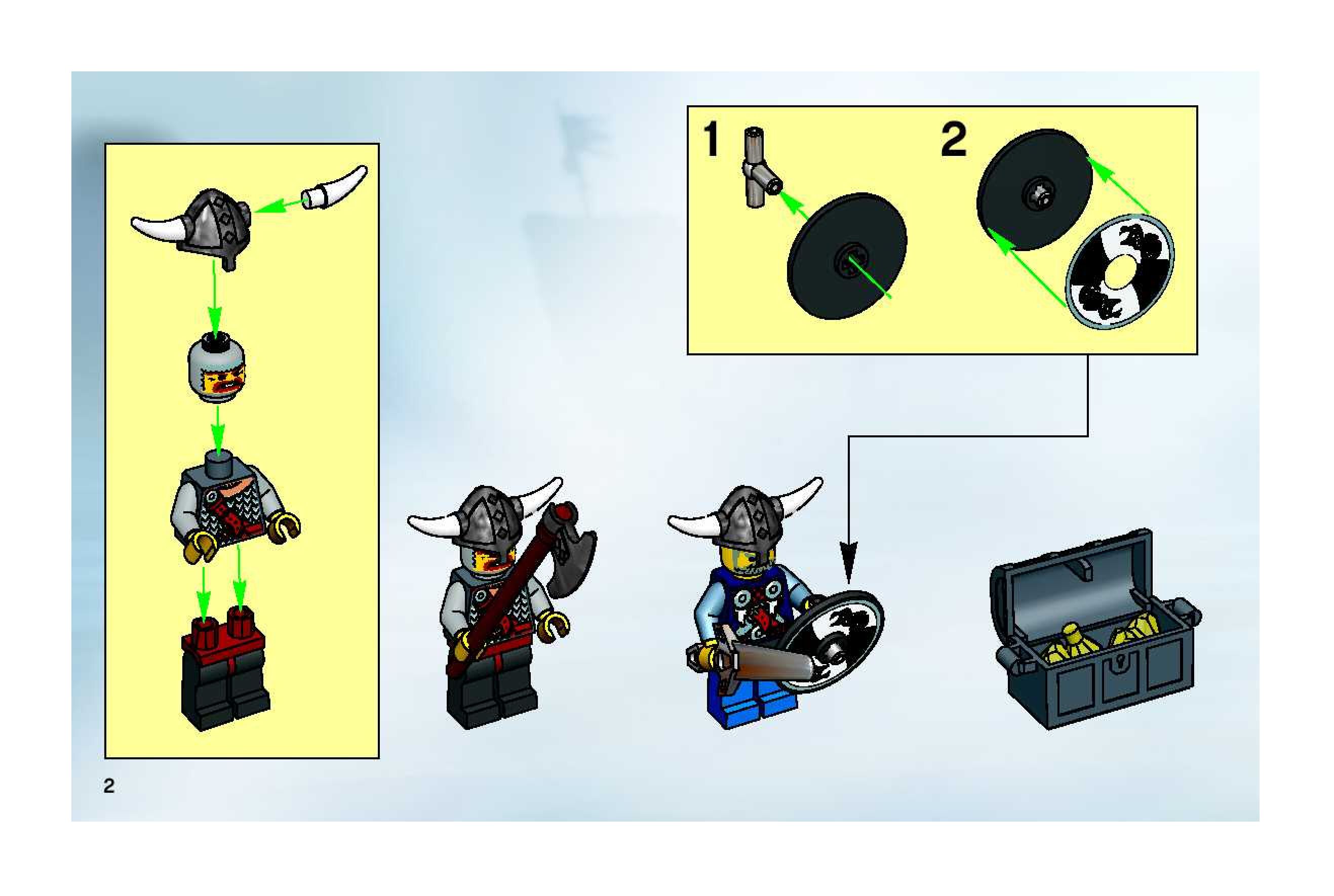 1

2

2